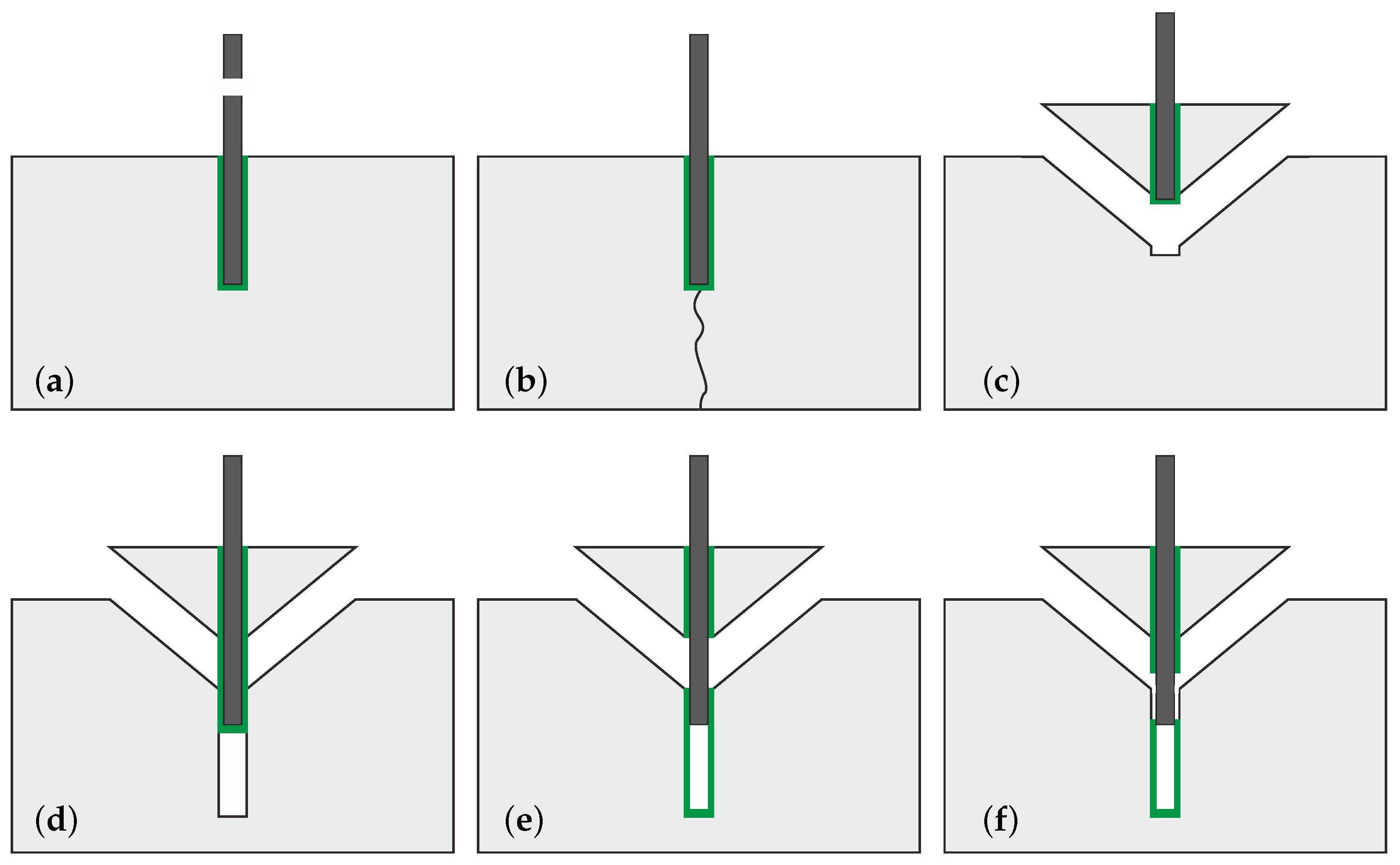 (a)

(b)

(c)

(d)

(e)

(f)