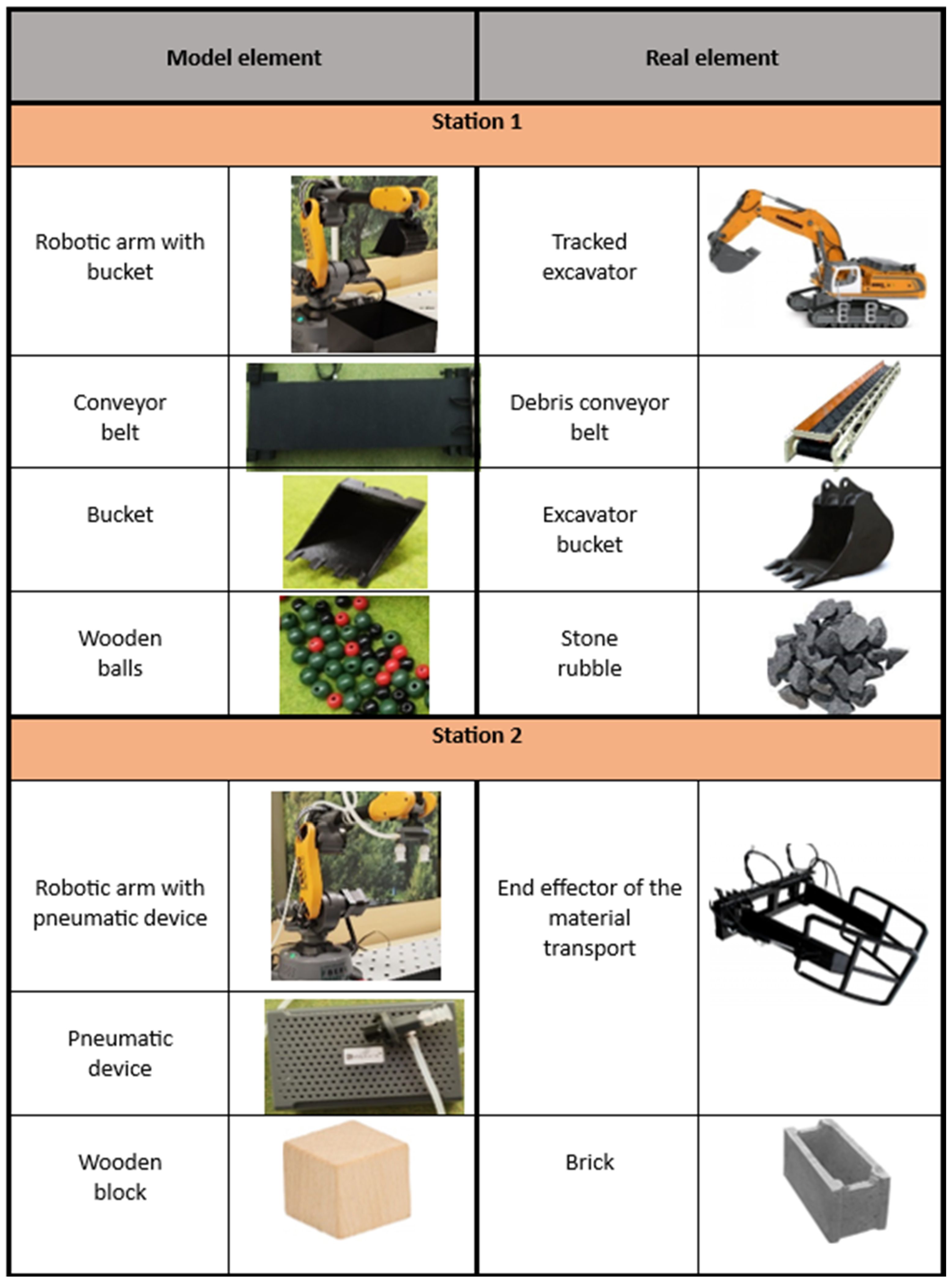 | Model element | | Real element | |
|---|---|---|---|
| Station 1 | | | |
| Robotic arm with bucket | | Tracked excavator | |
| Conveyor belt | | Debris conveyor belt | |
| Bucket | | Excavator bucket | |
| Wooden balls | | Stone rubble | |
| Station 2 | | | |
| Robotic arm with pneumatic device | | End effector of the material transport | |
| Pneumatic device | | | |
| Wooden block | | Brick | |