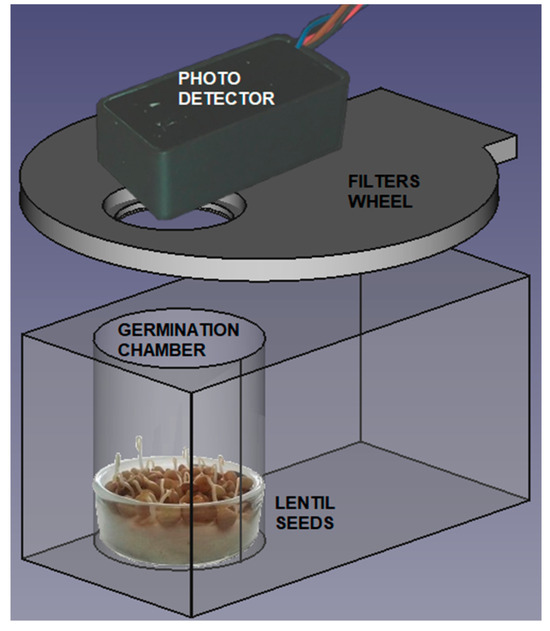 PHOTO DETECTOR

FILTERS WHEEL

GERMINATION CHAMBER

LENTIL SEEDS