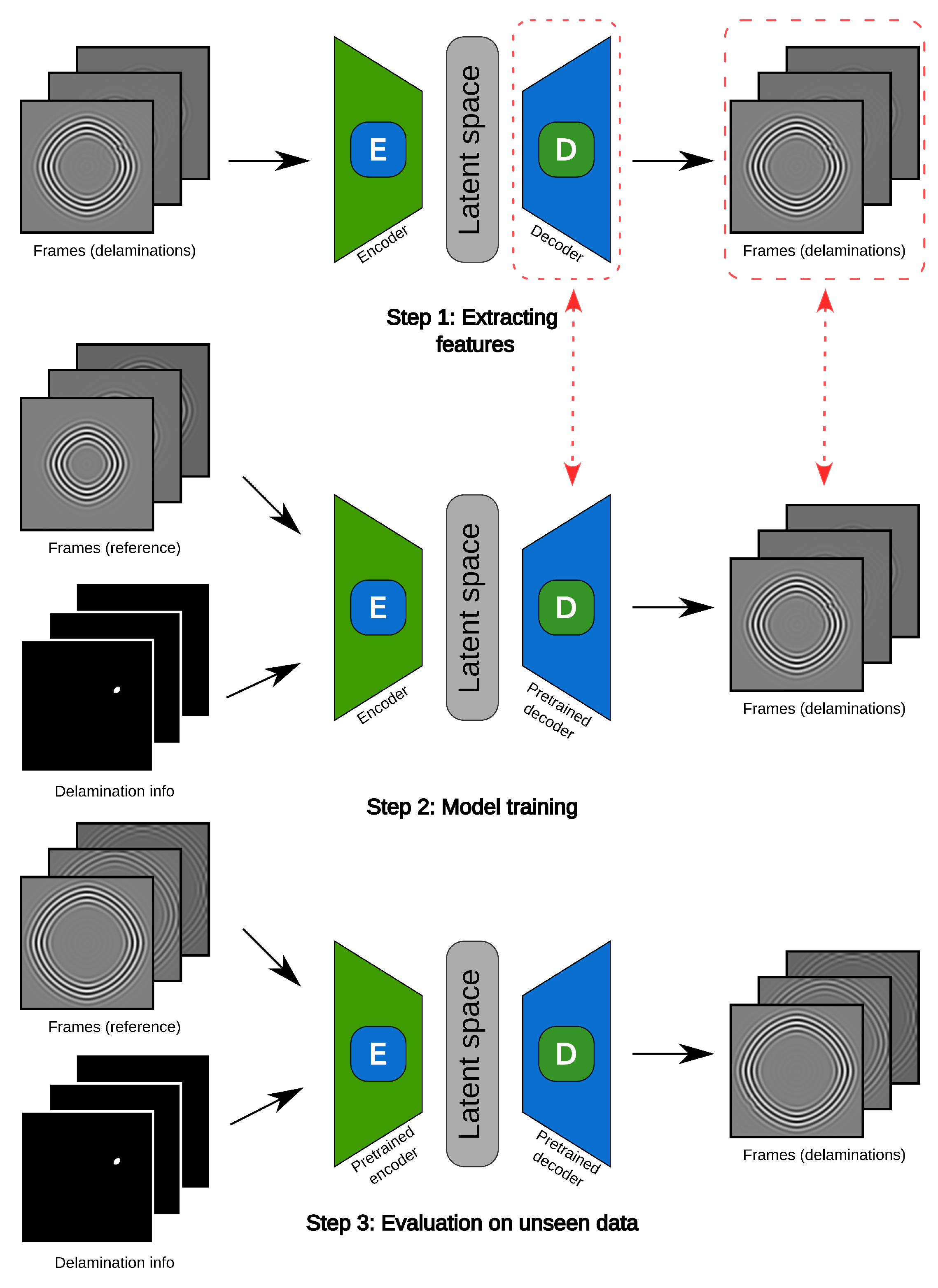 Frames (delaminations)

E

Encoder

Latent space

D

Decoder

Frames (delaminations)

Step 1: Extracting features

Frames (reference)

Delamination info

E

Encoder

Latent space

D

Pretrained decoder

Frames (delaminations)

Step 2: Model training

Frames (reference)

Delamination info

E

Pretrained encoder

Latent space

D

Pretrained decoder

Frames (delaminations)

Step 3: Evaluation on unseen data