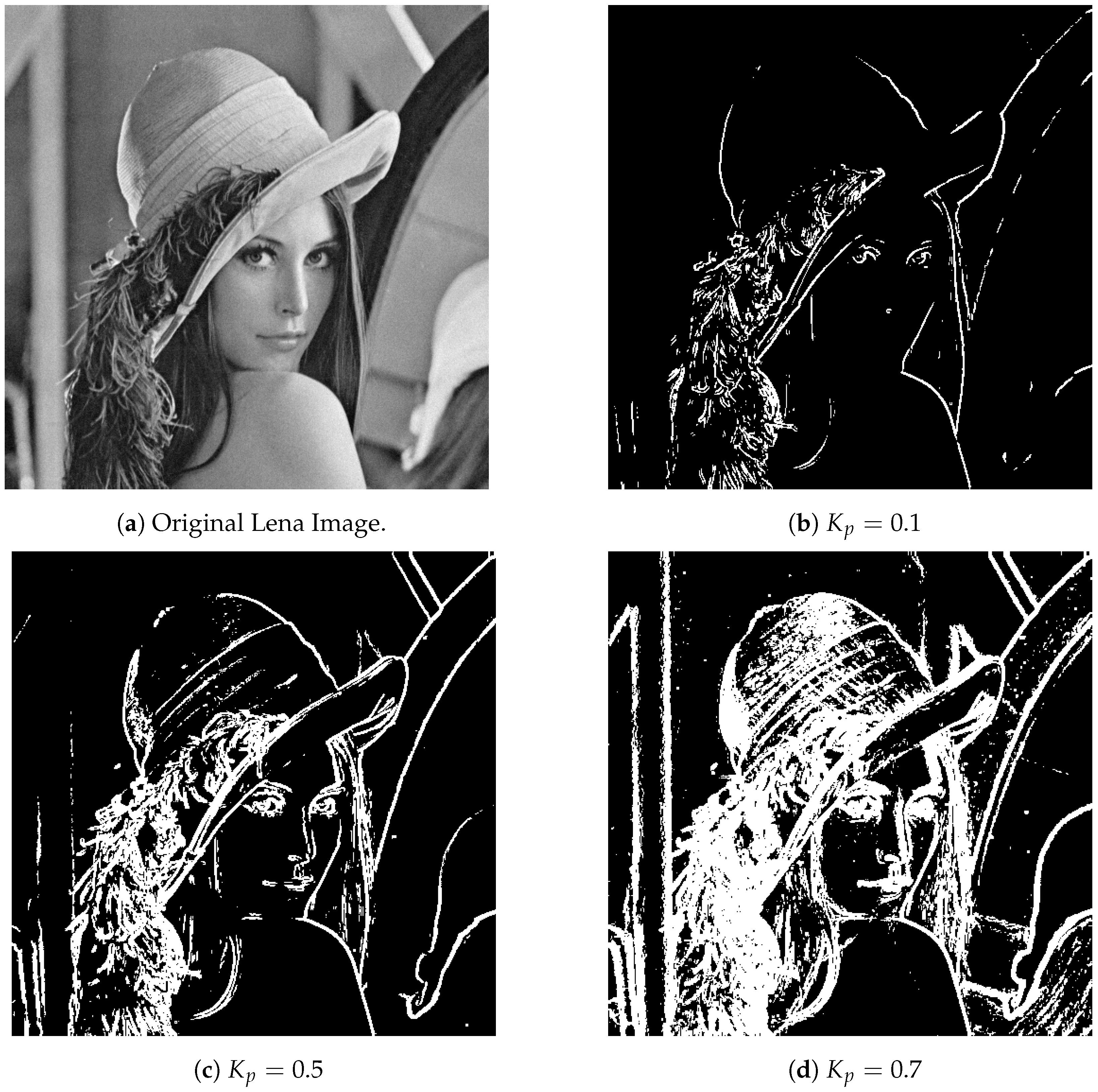 (a) Original Lena Image.

(b) $K_p = 0.1$

(c) $K_p = 0.5$

(d) $K_p = 0.7$