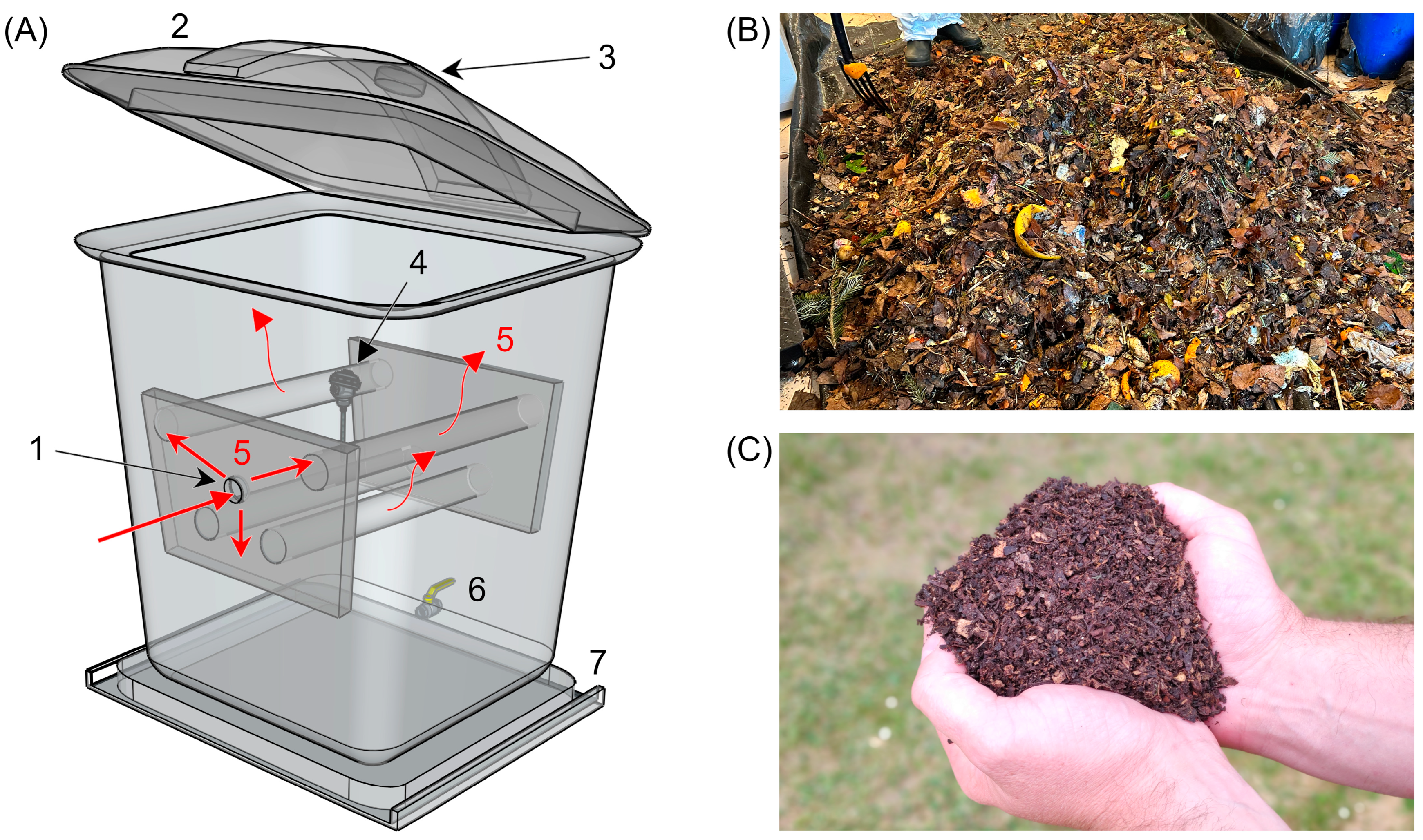 (A)
2
3
4
5
1
5
6
7
(B)
(C)