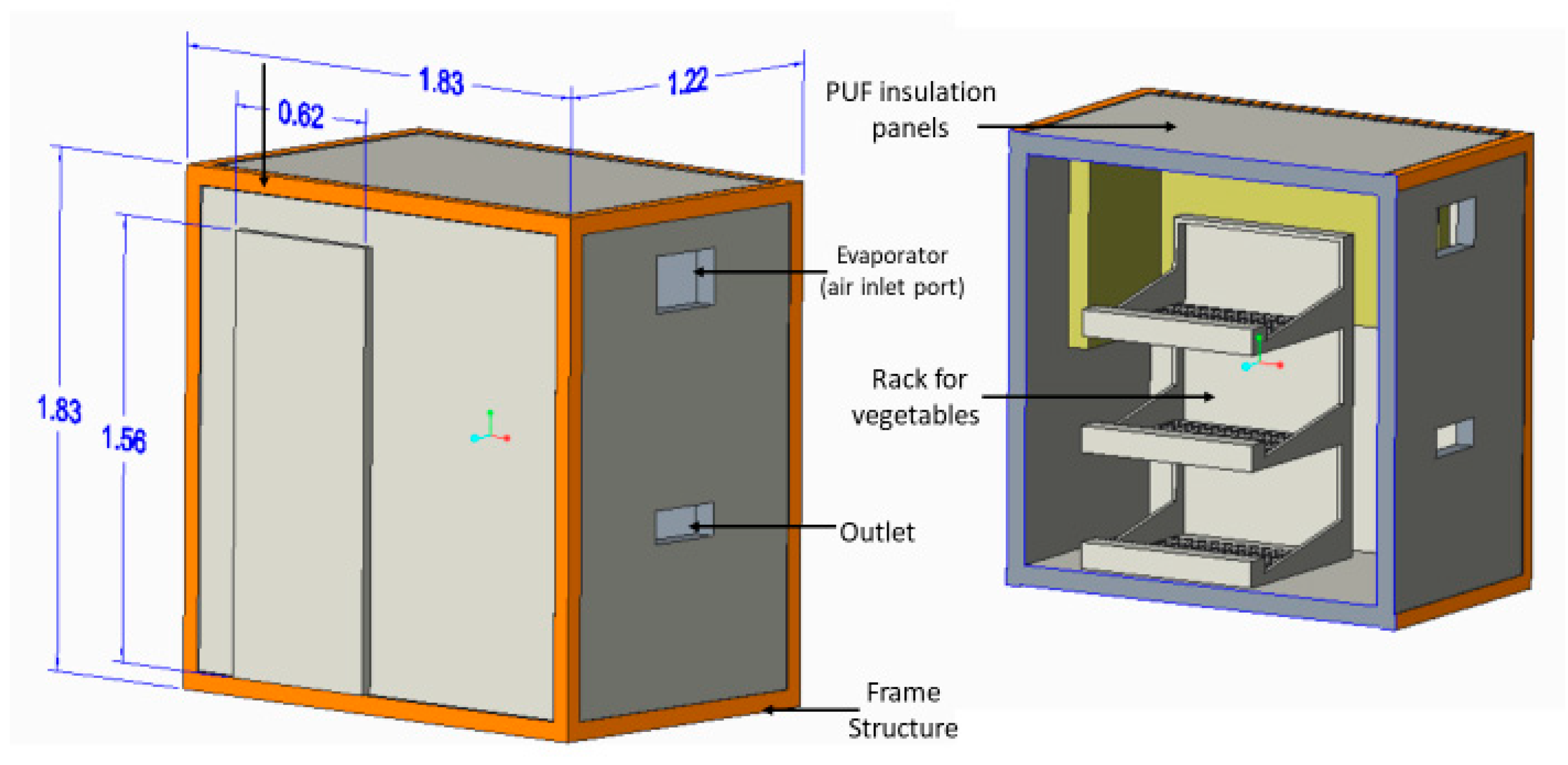 1.83
1.22
0.62
1.83
1.56
PUF insulation panels
Evaporator (air inlet port)
Rack for vegetables
Outlet
Frame Structure