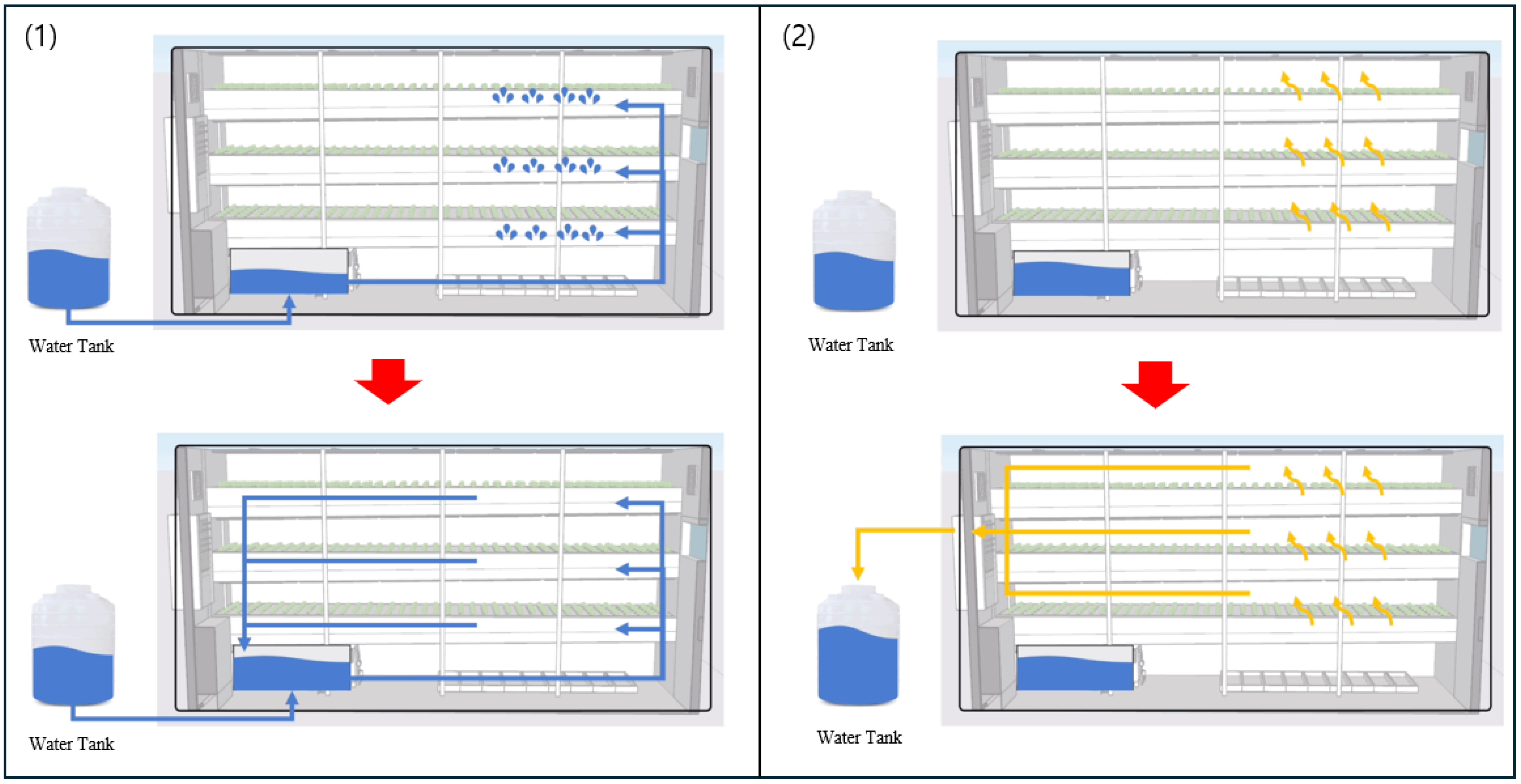 (1)

Water Tank

Water Tank

(2)

Water Tank

Water Tank