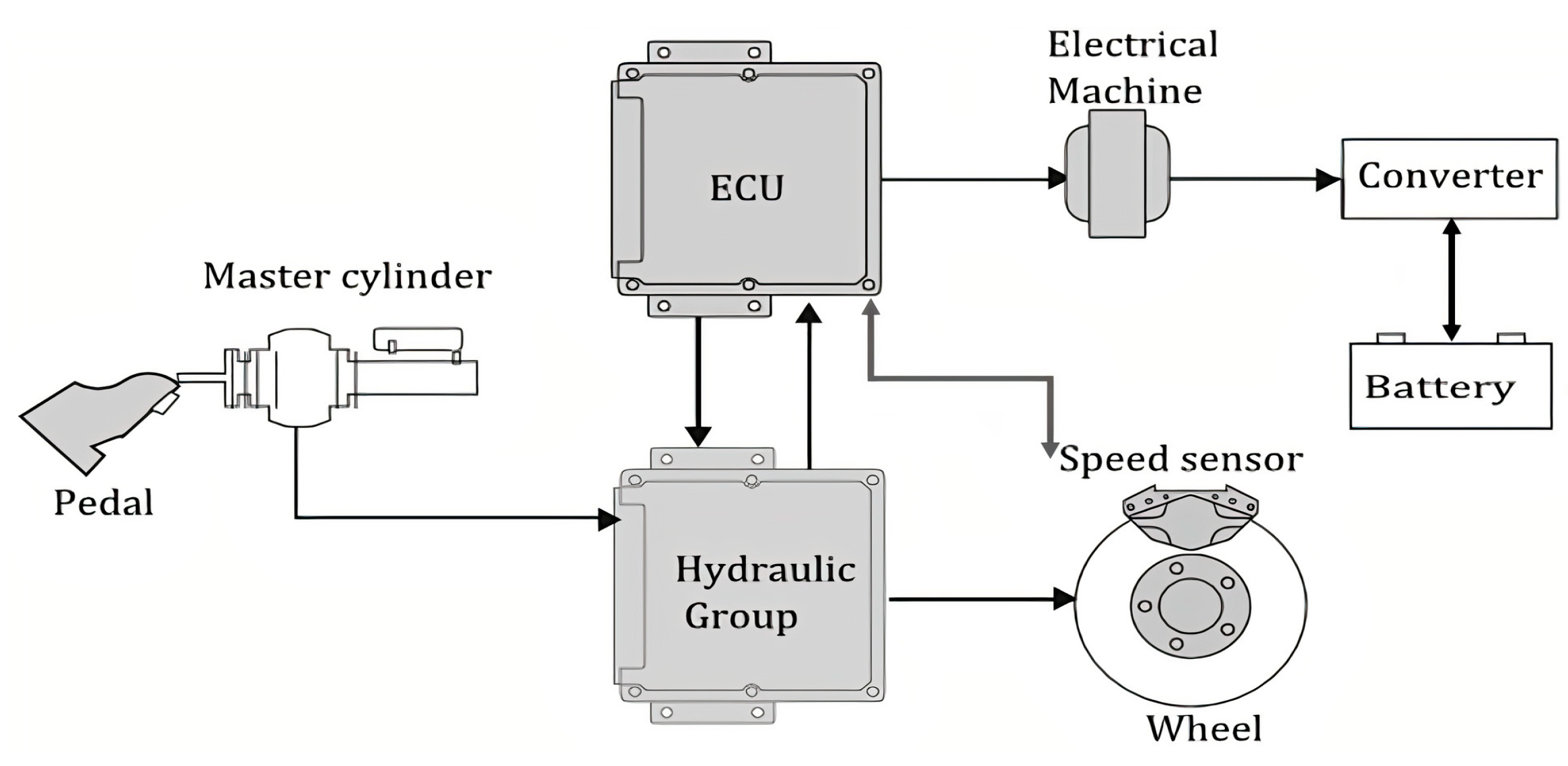 Electrical Machine

ECU

Converter

Master cylinder

Battery

Pedal

Speed sensor

Hydraulic Group

Wheel