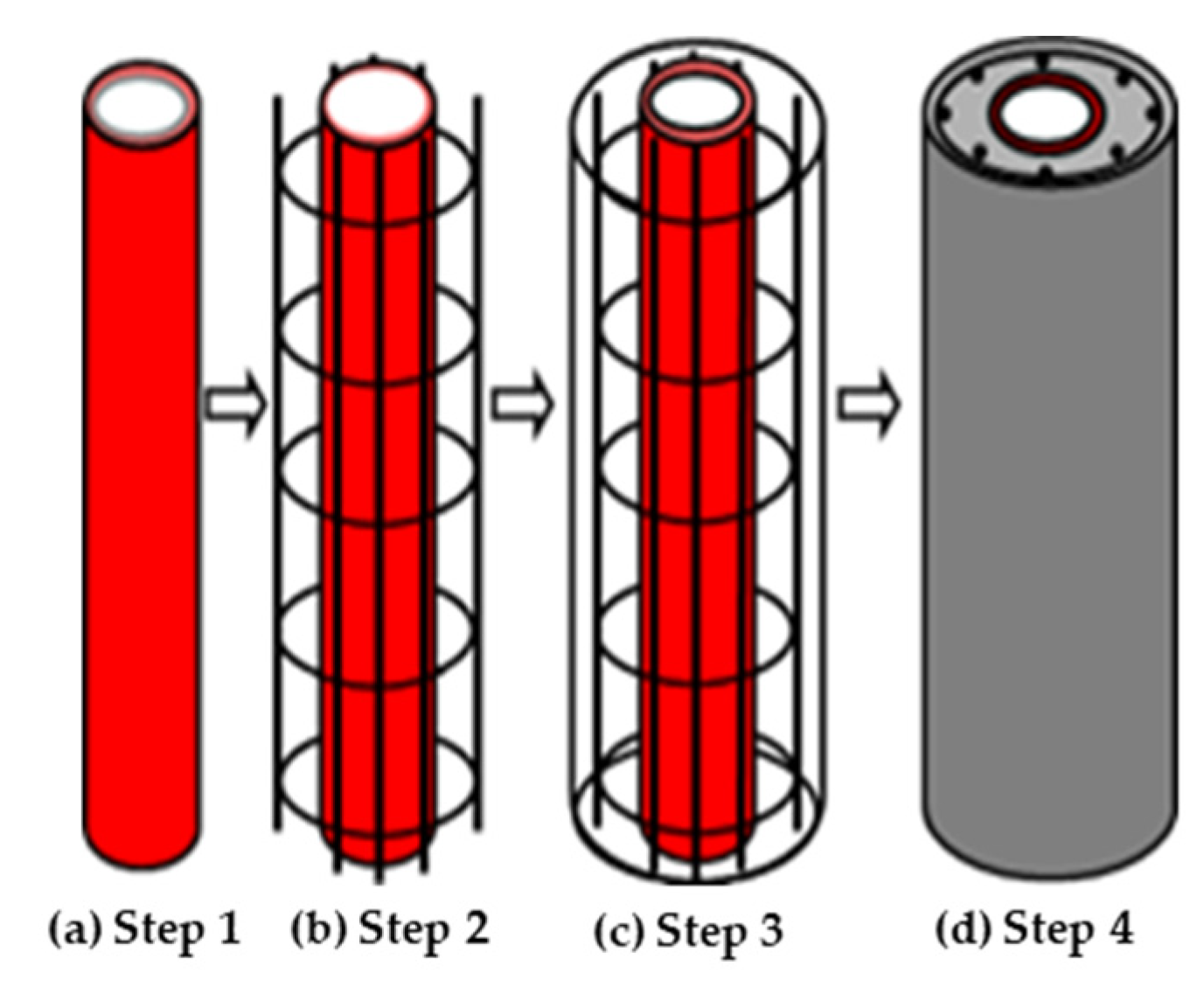 (a) Step 1
(b) Step 2
(c) Step 3
(d) Step 4