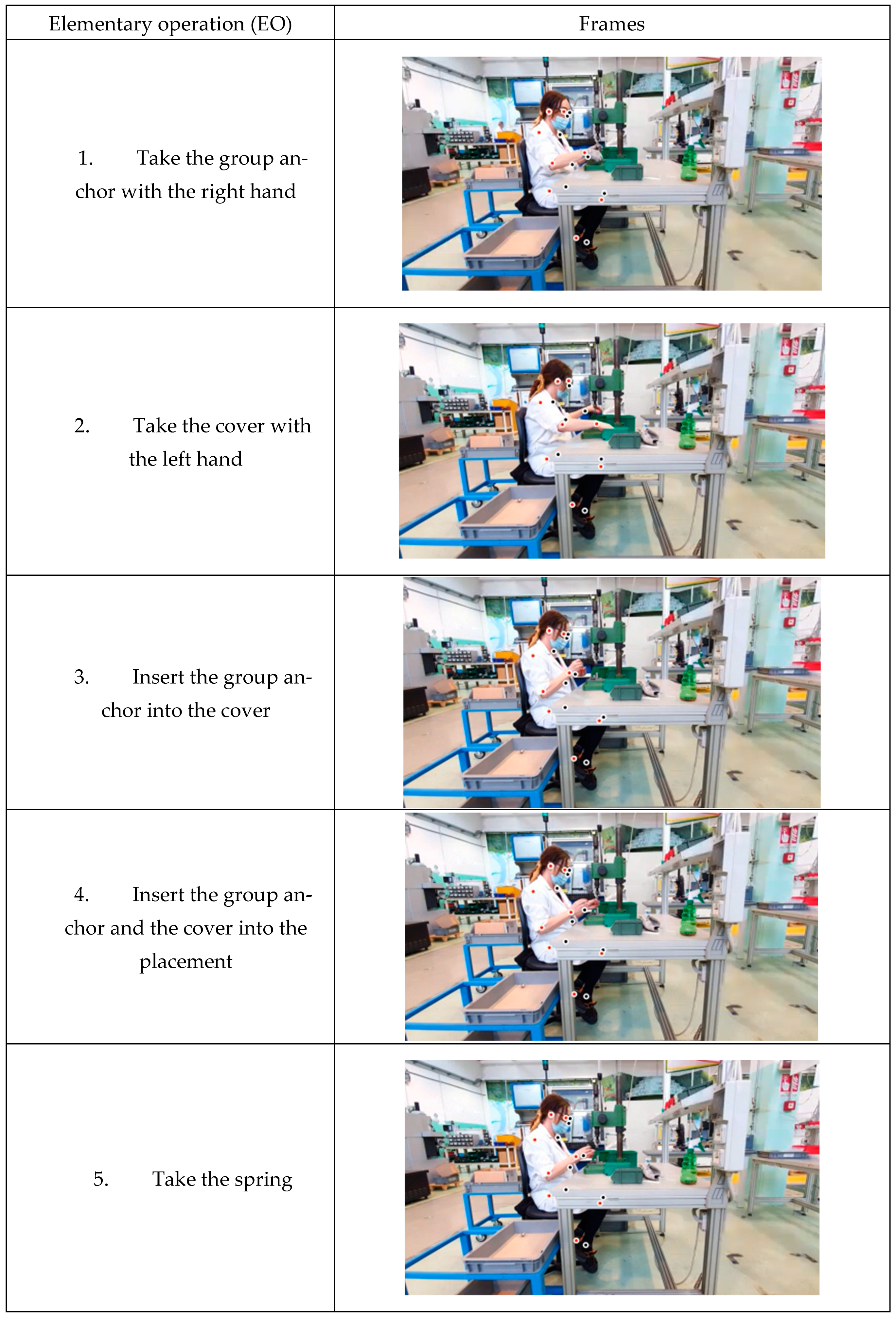 | Elementary operation (EO) | Frames |
|---|---|
| 1. Take the group anchor with the right hand | |
| 2. Take the cover with the left hand | |
| 3. Insert the group anchor into the cover | |
| 4. Insert the group anchor and the cover into the placement | |
| 5. Take the spring | |