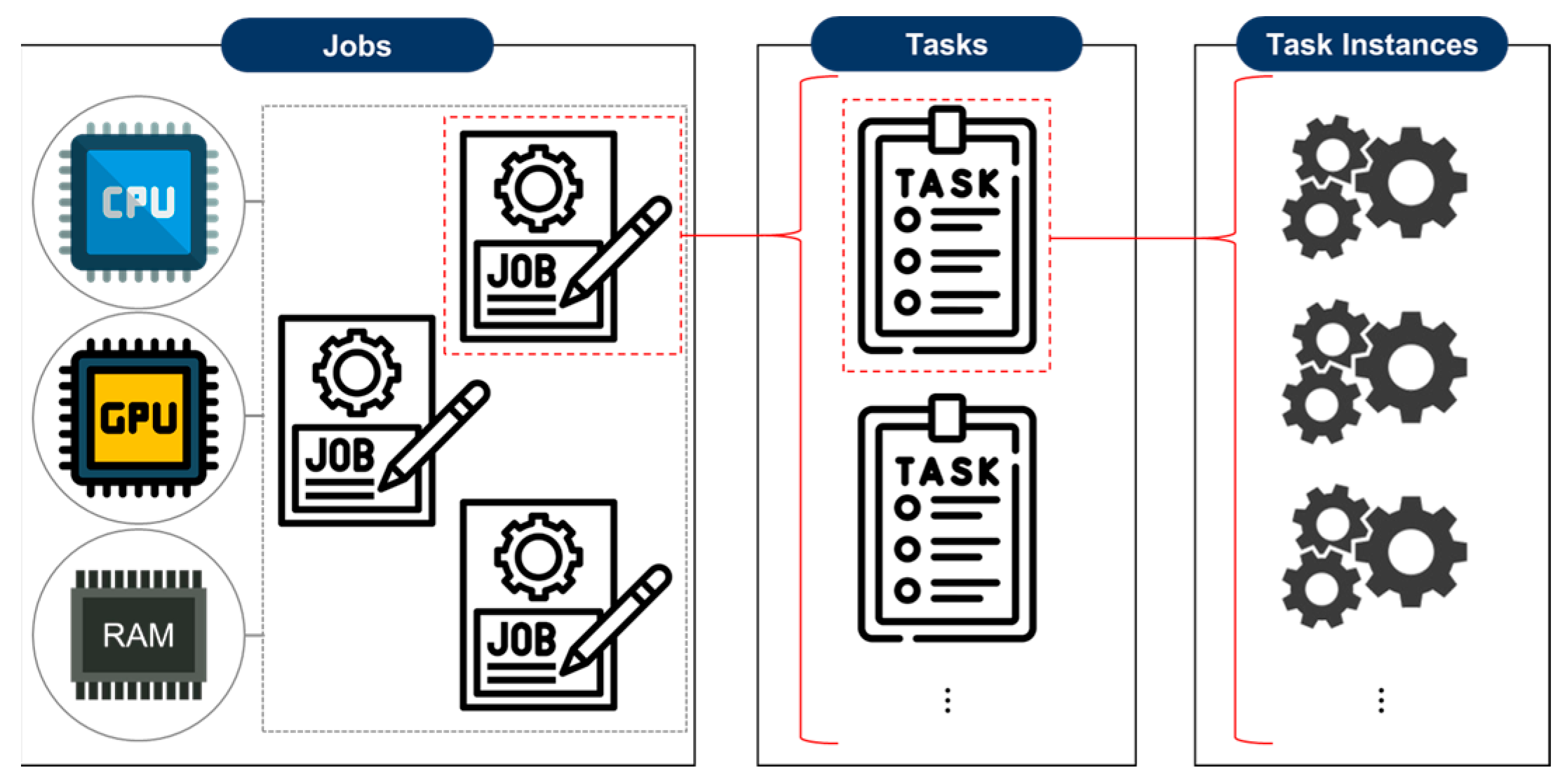 Jobs

CPU

GPU

RAM

JOB

JOB

JOB

Tasks

TASK

TASK

⋮

Task Instances

⋮