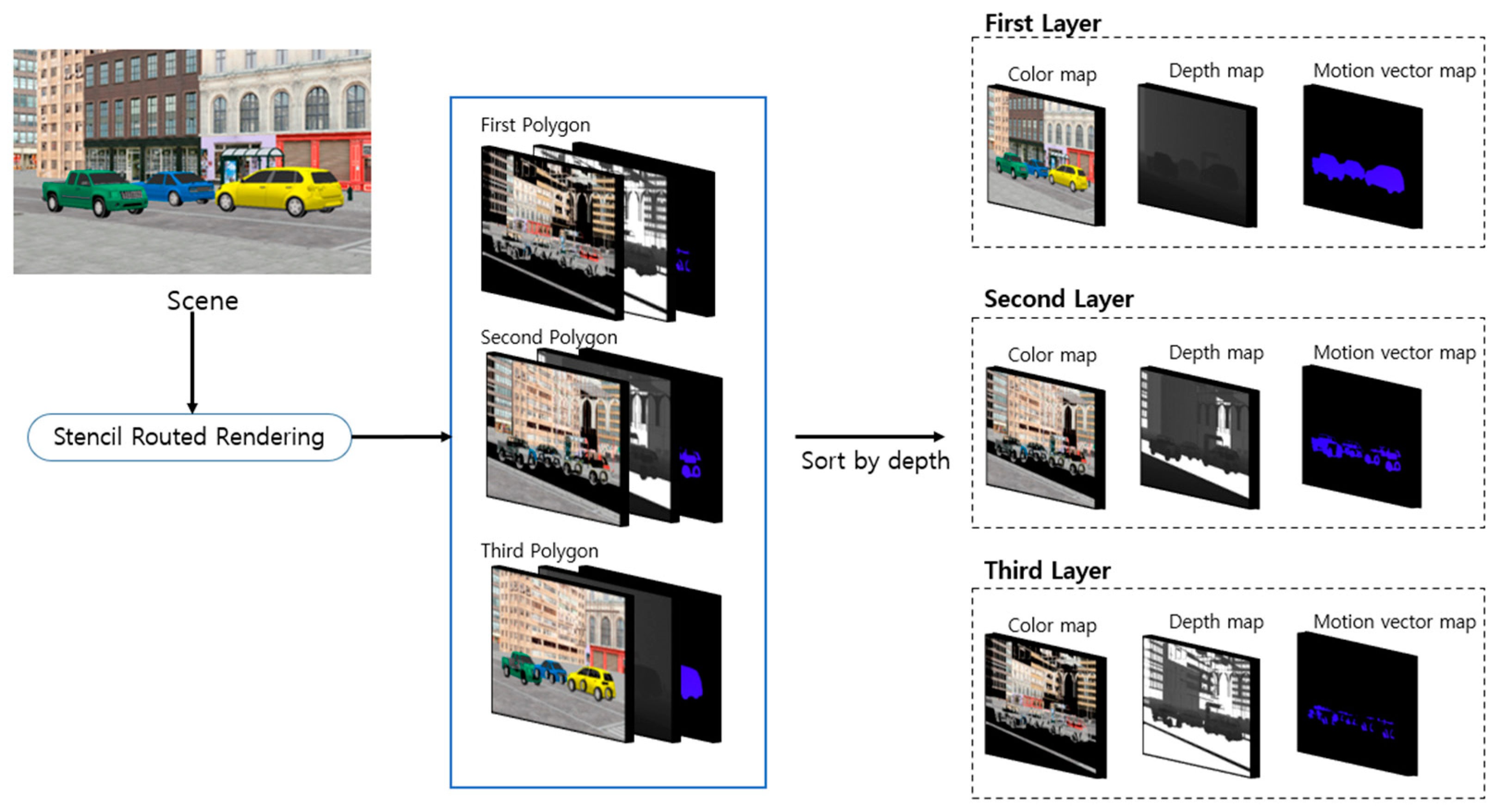 Scene

Stencil Routed Rendering

First Polygon

Second Polygon

Third Polygon

Sort by depth

First Layer

Color map

Depth map

Motion vector map

Second Layer

Color map

Depth map

Motion vector map

Third Layer

Color map

Depth map

Motion vector map