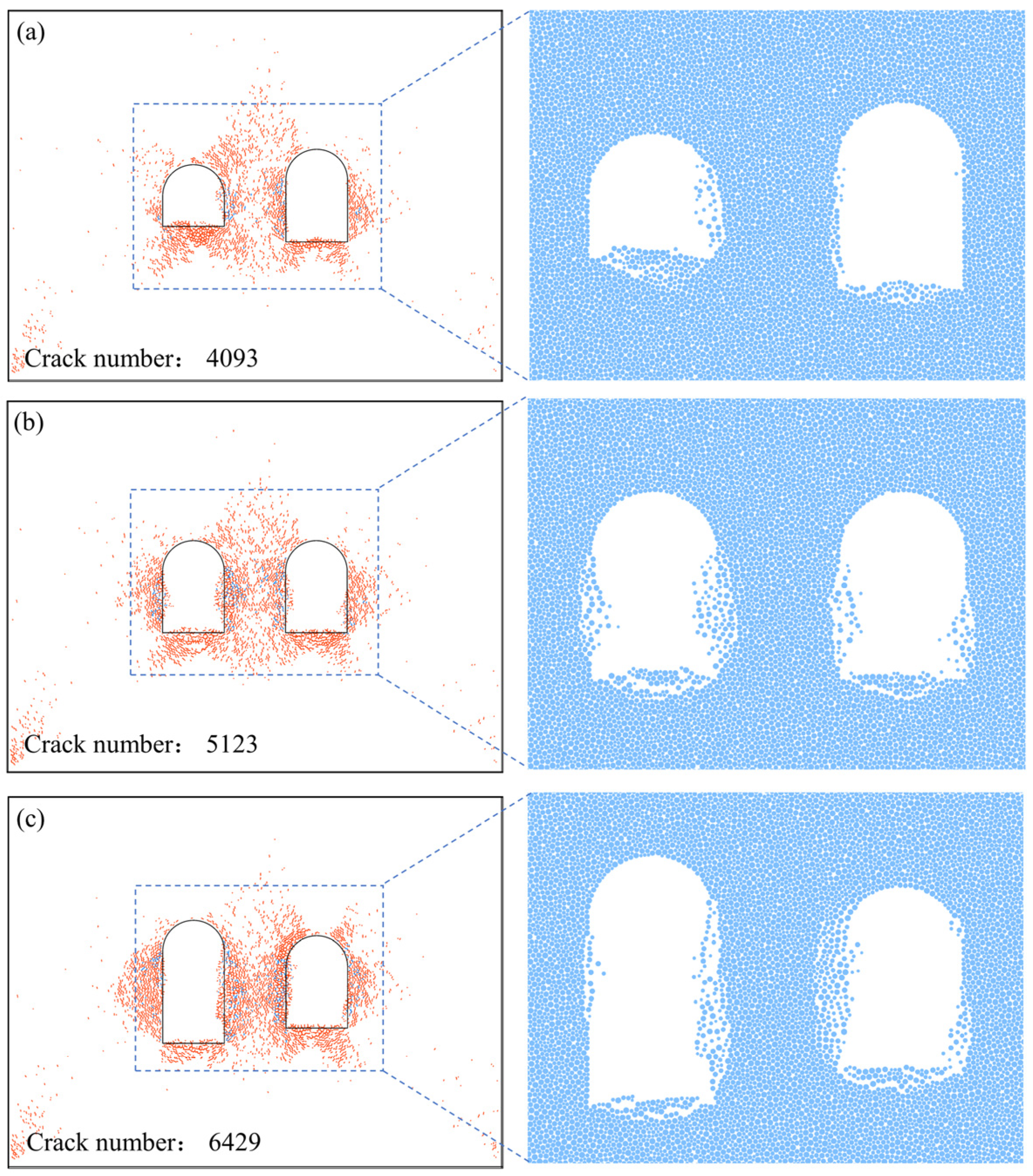 (a)

Crack number： 4093

(b)

Crack number： 5123

(c)

Crack number： 6429