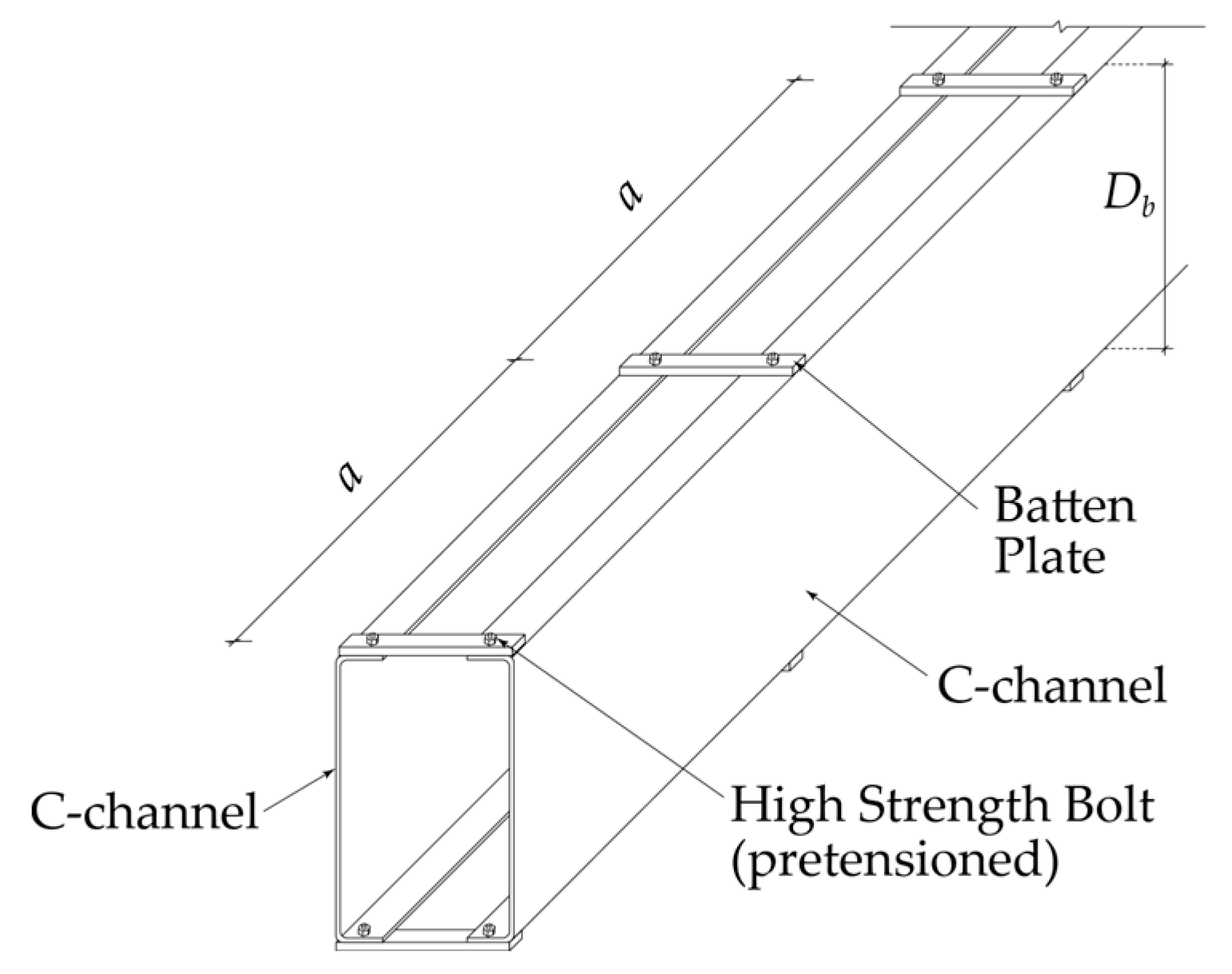 $a$

$a$

$D_b$

Batten Plate

C-channel

C-channel

High Strength Bolt (pretensioned)