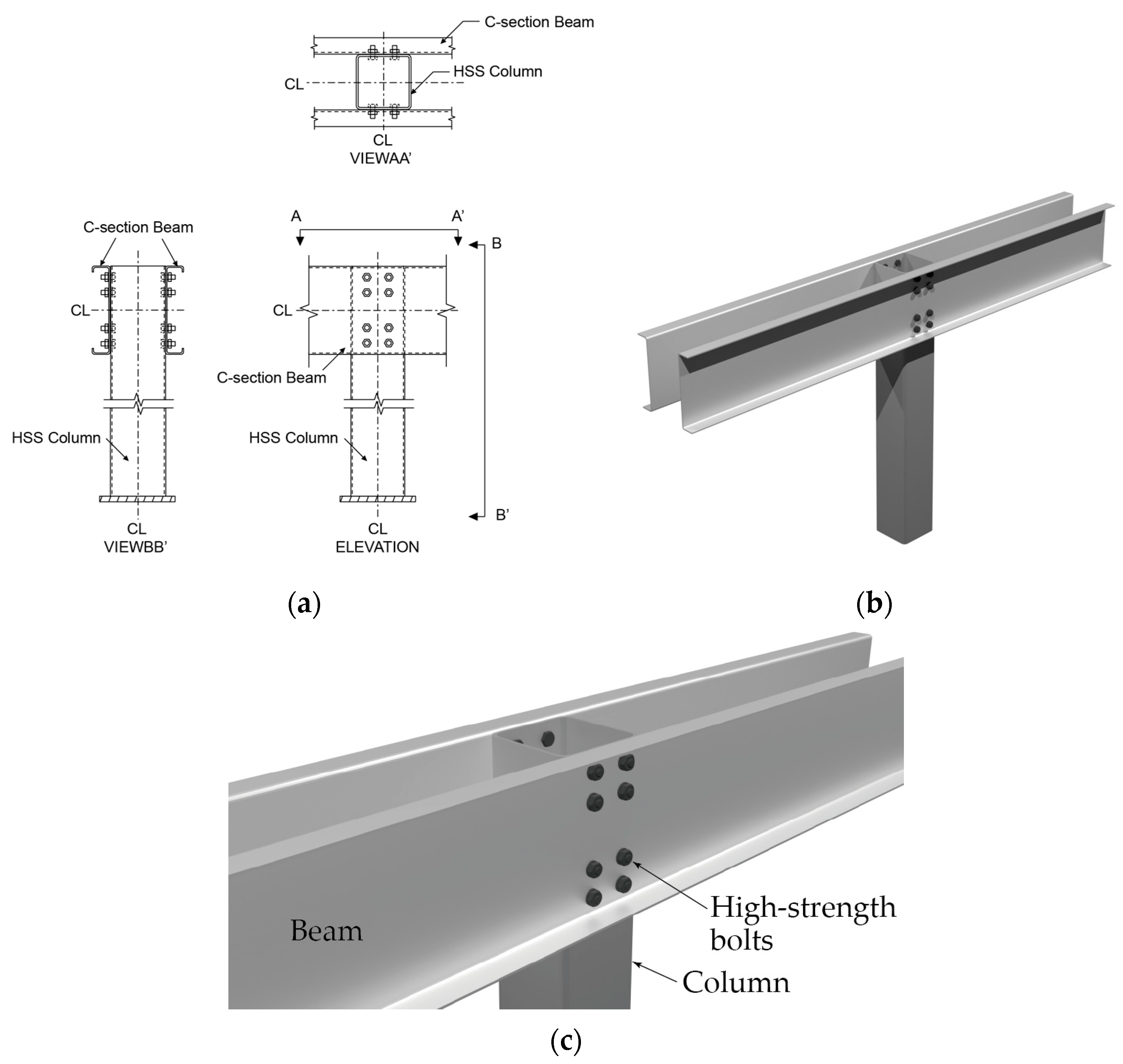 C-section Beam

HSS Column

CL

CL
VIEWAA'

C-section Beam

CL

HSS Column

CL
VIEWBB'

A

A'

B

CL

C-section Beam

HSS Column

B'

CL
ELEVATION

(a)

(b)

Beam

High-strength bolts

Column

(c)