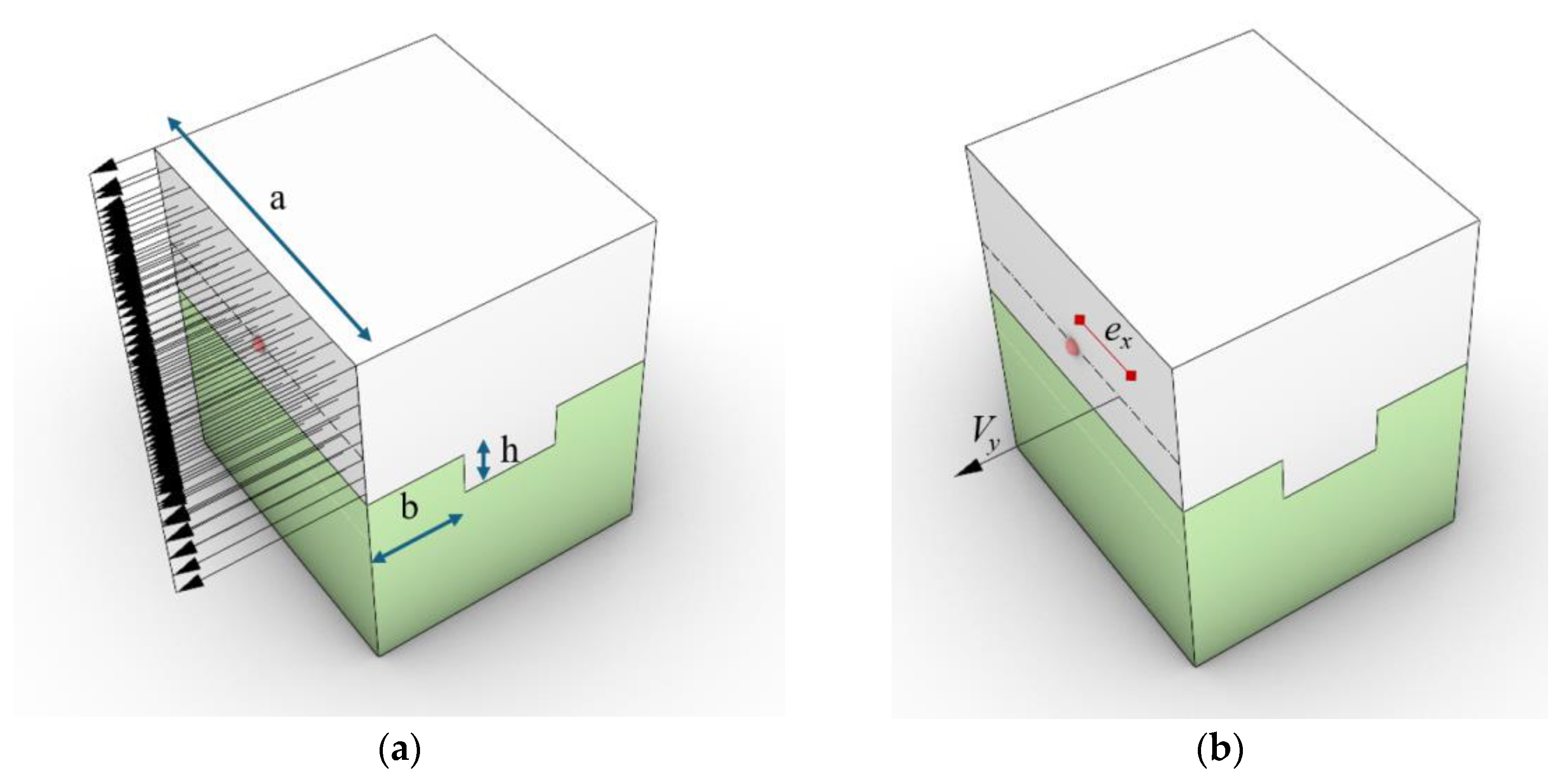 a

h

b

(a)

$e_x$

$V_y$

(b)