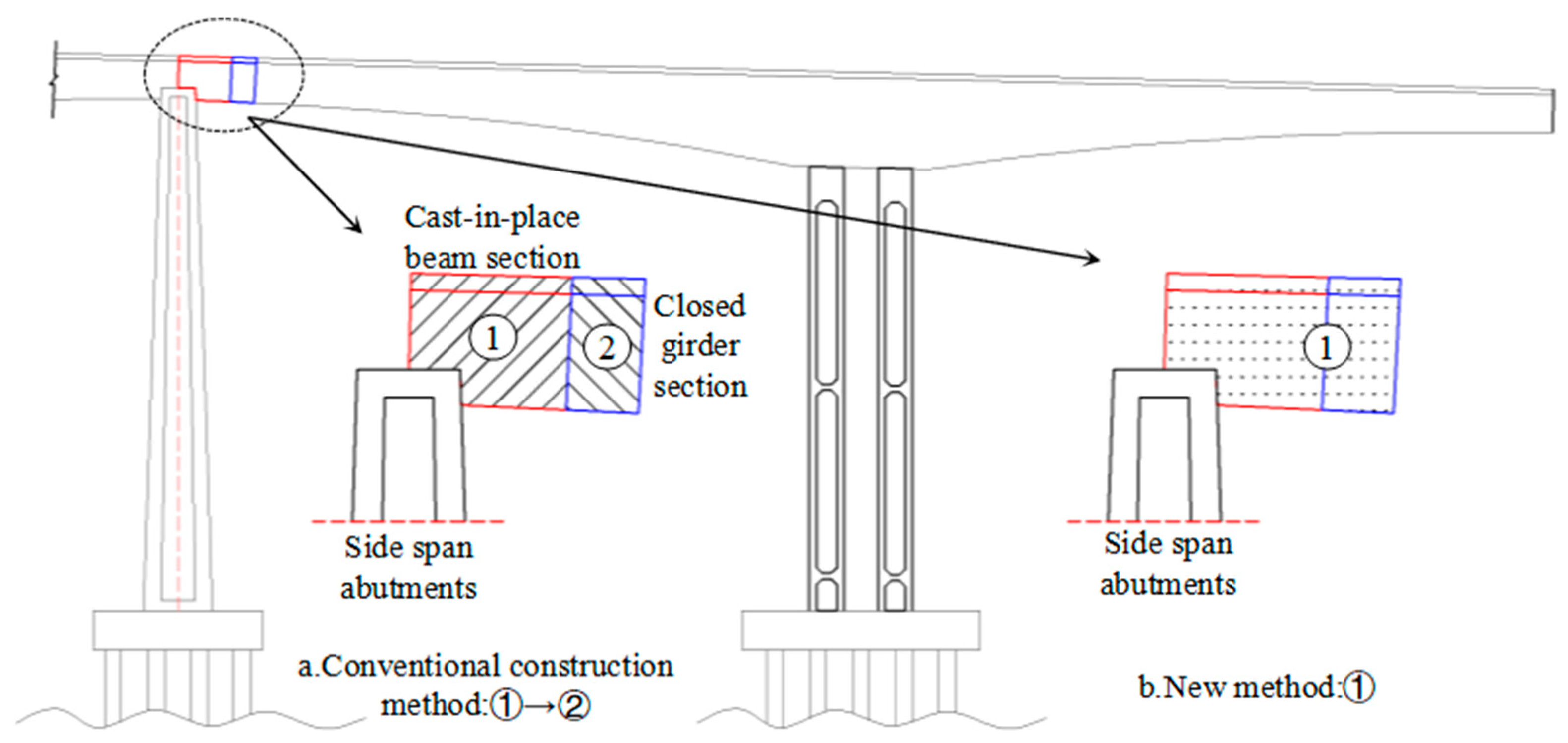 Cast-in-place beam section

1

2

Closed girder section

Side span abutments

a.Conventional construction method:①→②

1

Side span abutments

b.New method:①