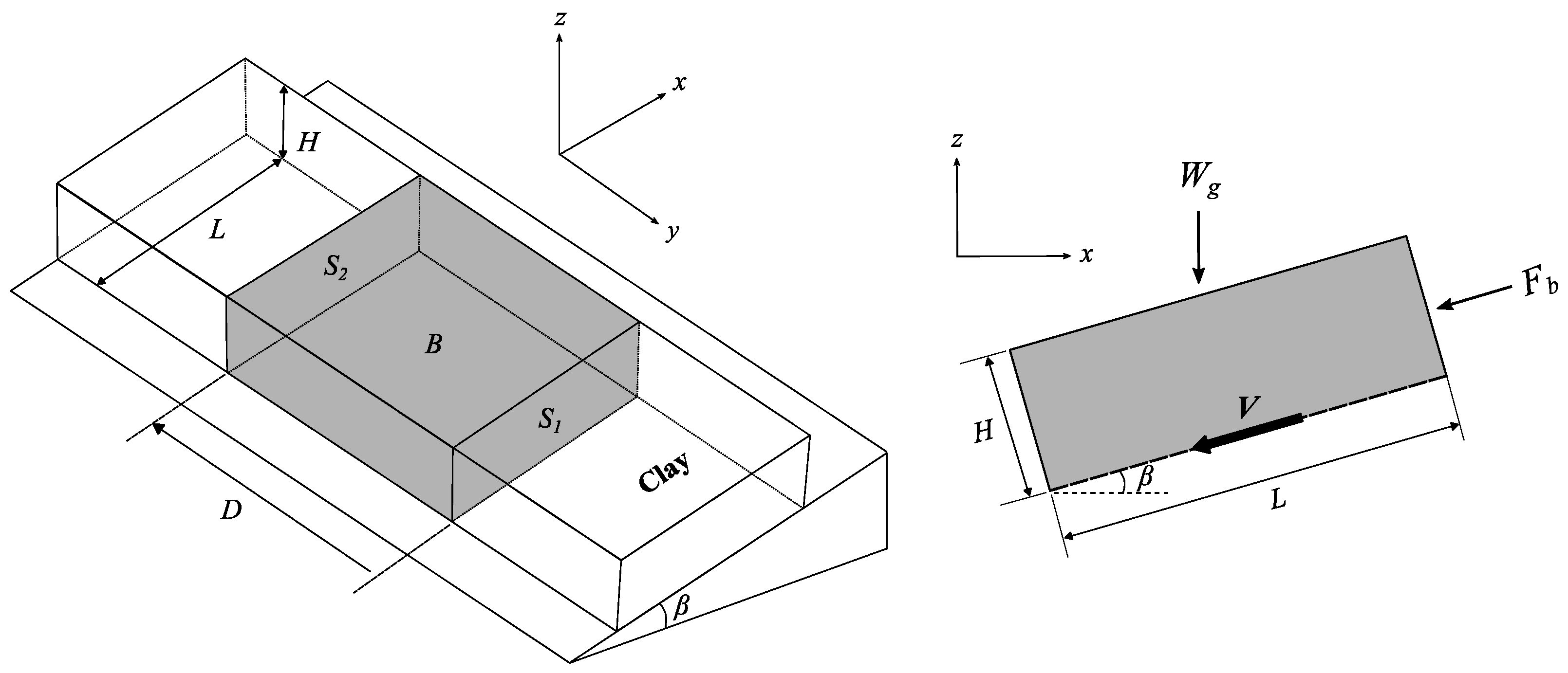 $z$
$x$
$y$
$H$
$L$
$S_2$
$B$
$S_1$
Clay
$D$
$\beta$

$z$
$x$
$W_g$
$F_b$
$V$
H
$\beta$
L