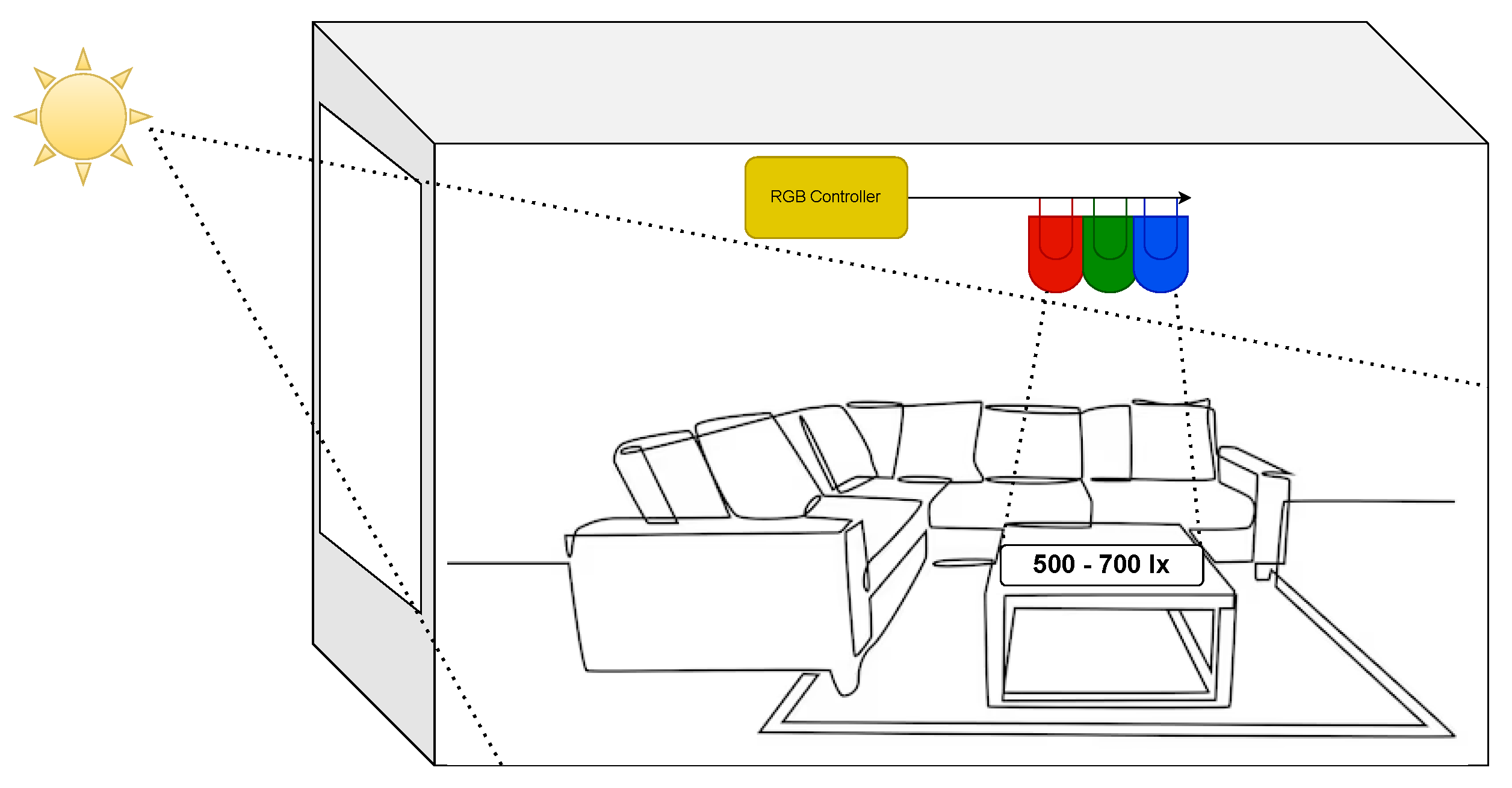 RGB Controller

500 - 700 lx