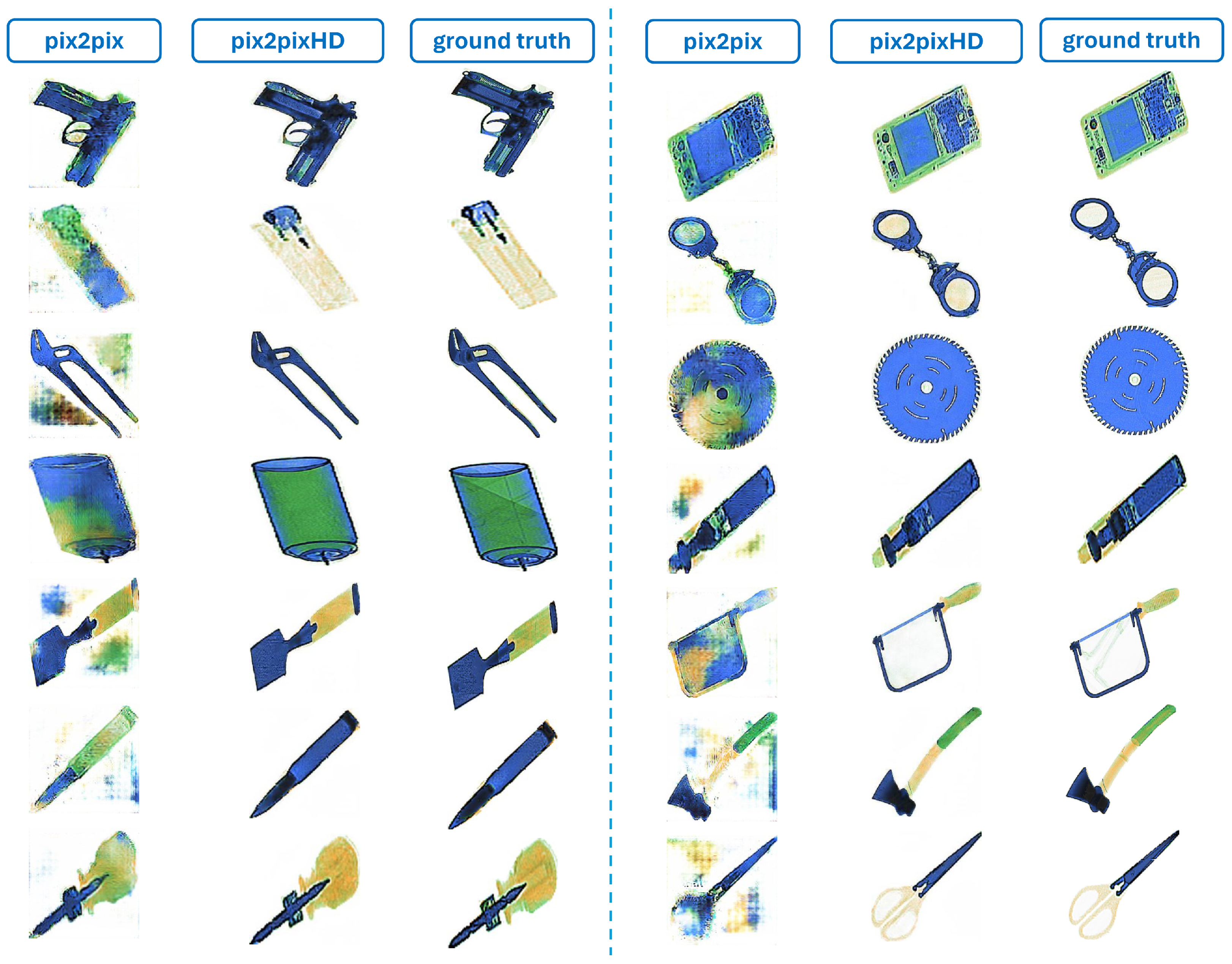 pix2pix pix2pixHD ground truth pix2pix pix2pixHD ground truth