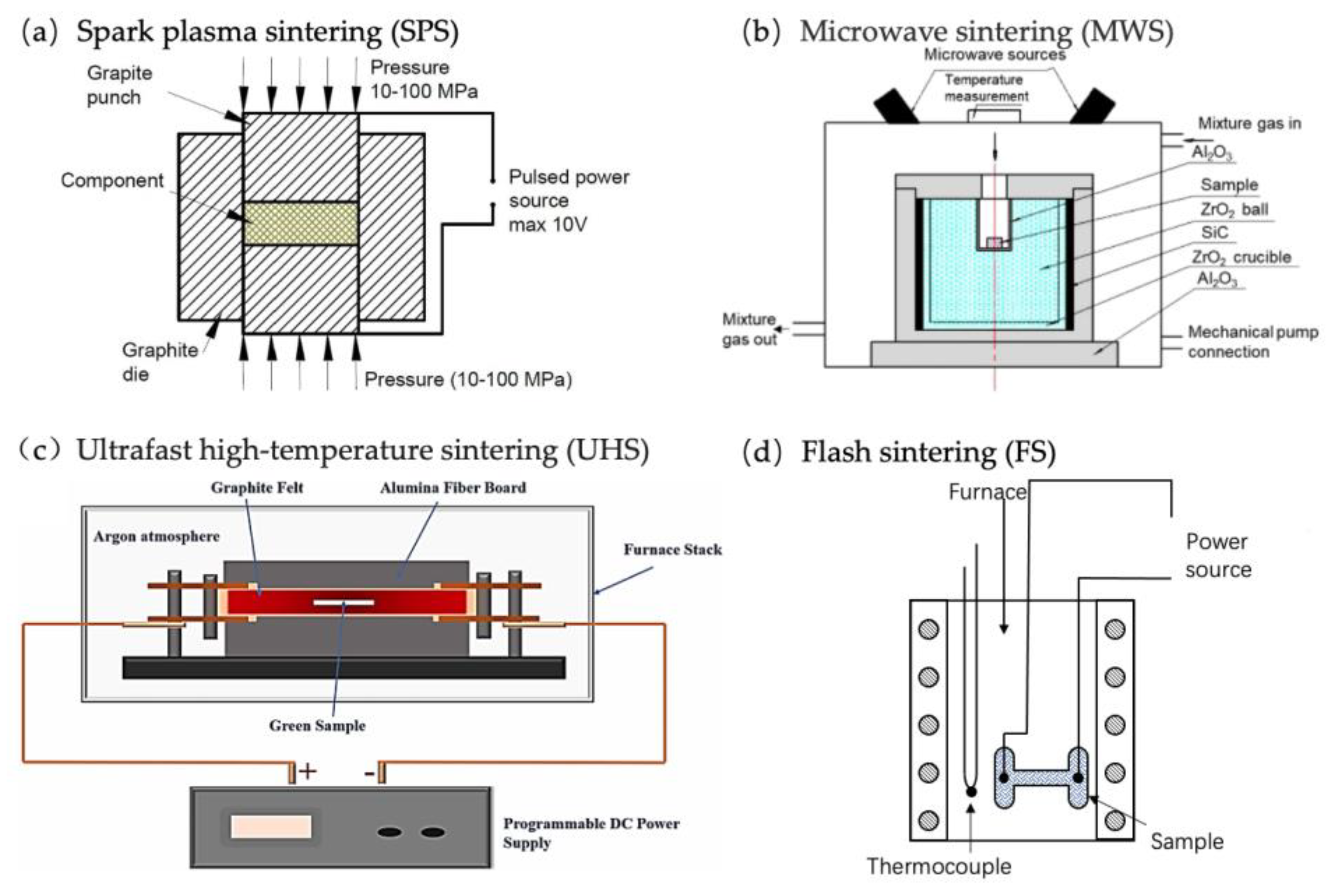 (a) Spark plasma sintering (SPS)

Grapite punch

Pressure 10-100 MPa

Component

Pulsed power source max 10V

Graphite die

Pressure (10-100 MPa)

(b) Microwave sintering (MWS)

Microwave sources

Temperature measurement

Mixture gas in

$Al_2O_3$

Sample

$ZrO_2$ ball

SiC

$ZrO_2$ crucible

$Al_2O_3$

Mixture gas out

Mechanical pump connection

(c) Ultrafast high-temperature sintering (UHS)

Graphite Felt

Alumina Fiber Board

Argon atmosphere

Furnace Stack

Green Sample

+ -

Programmable DC Power Supply

(d) Flash sintering (FS)

Furnace

Power source

Sample

Thermocouple