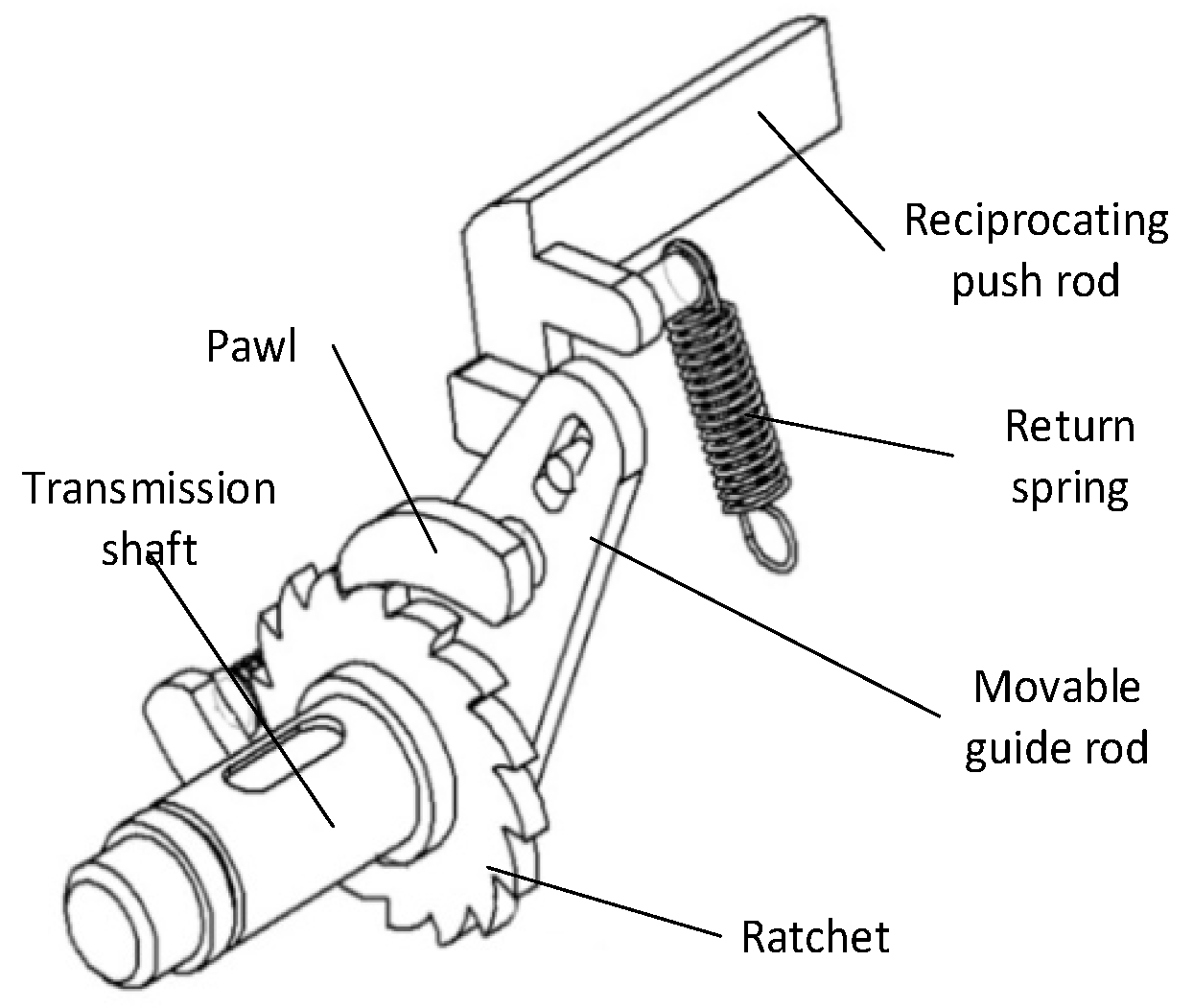 Reciprocating push rod

Pawl

Return spring

Transmission shaft

Movable guide rod

Ratchet