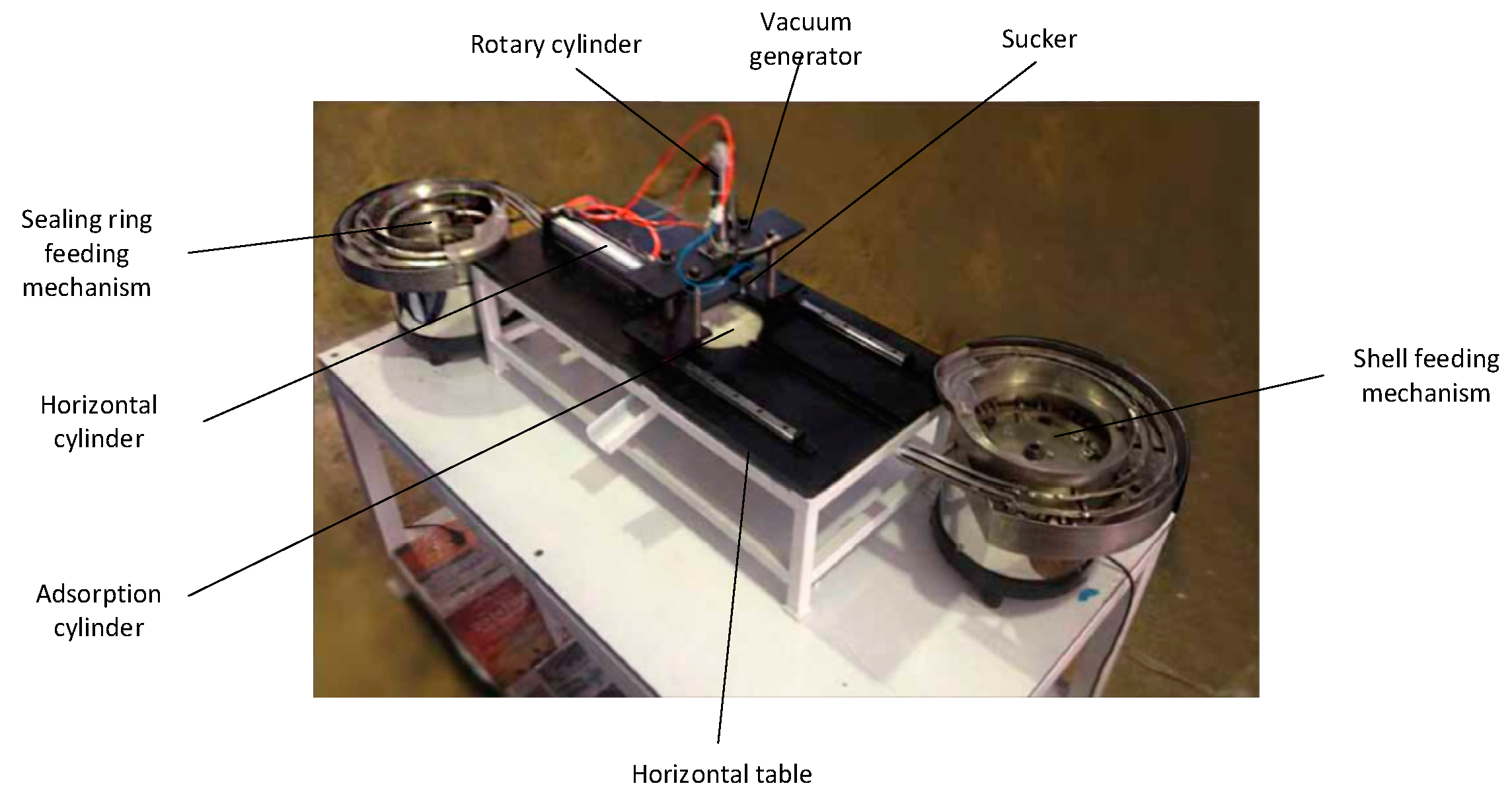 Rotary cylinder

Vacuum generator

Sucker

Sealing ring feeding mechanism

Horizontal cylinder

Adsorption cylinder

Shell feeding mechanism

Horizontal table