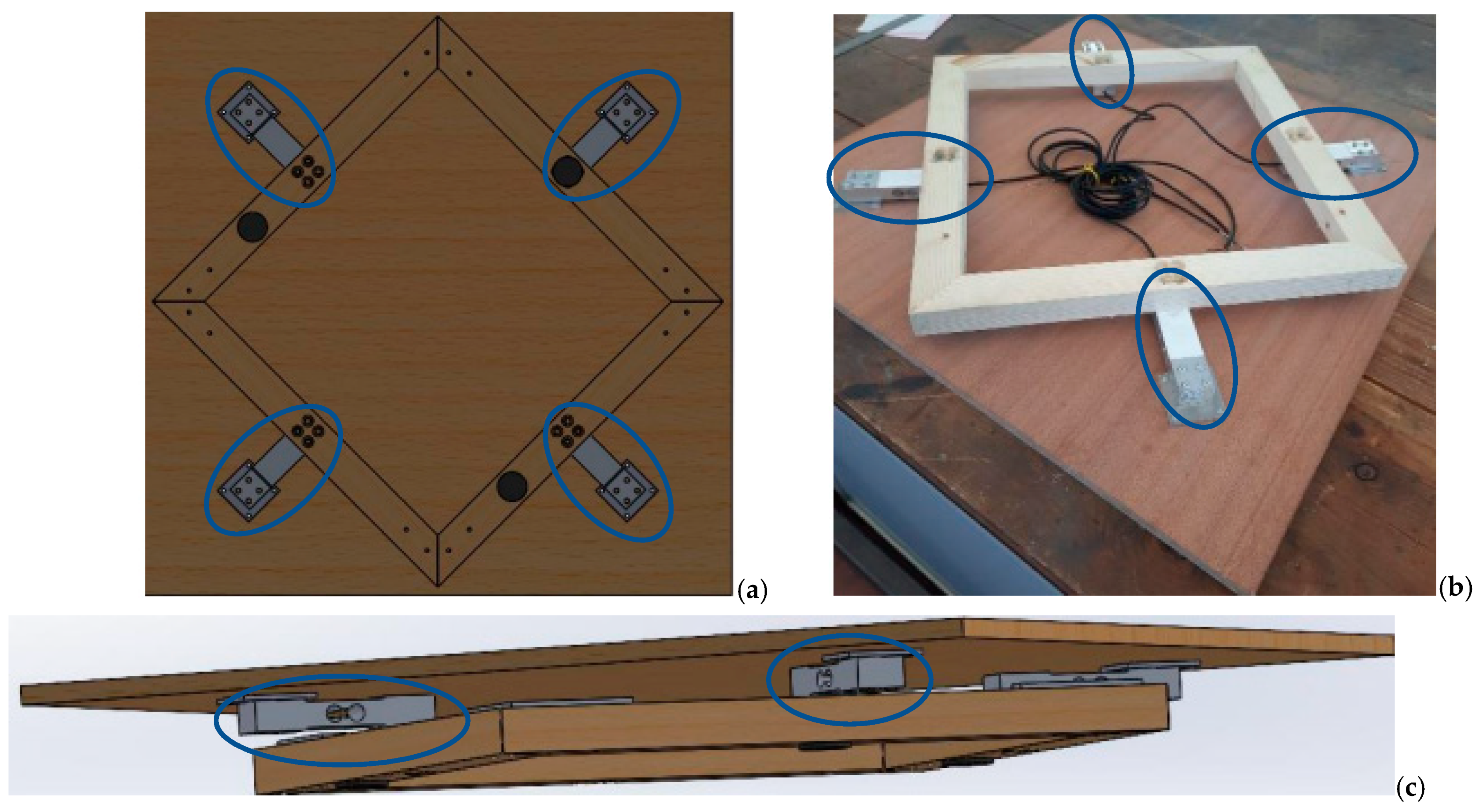 (a)

(b)

(c)