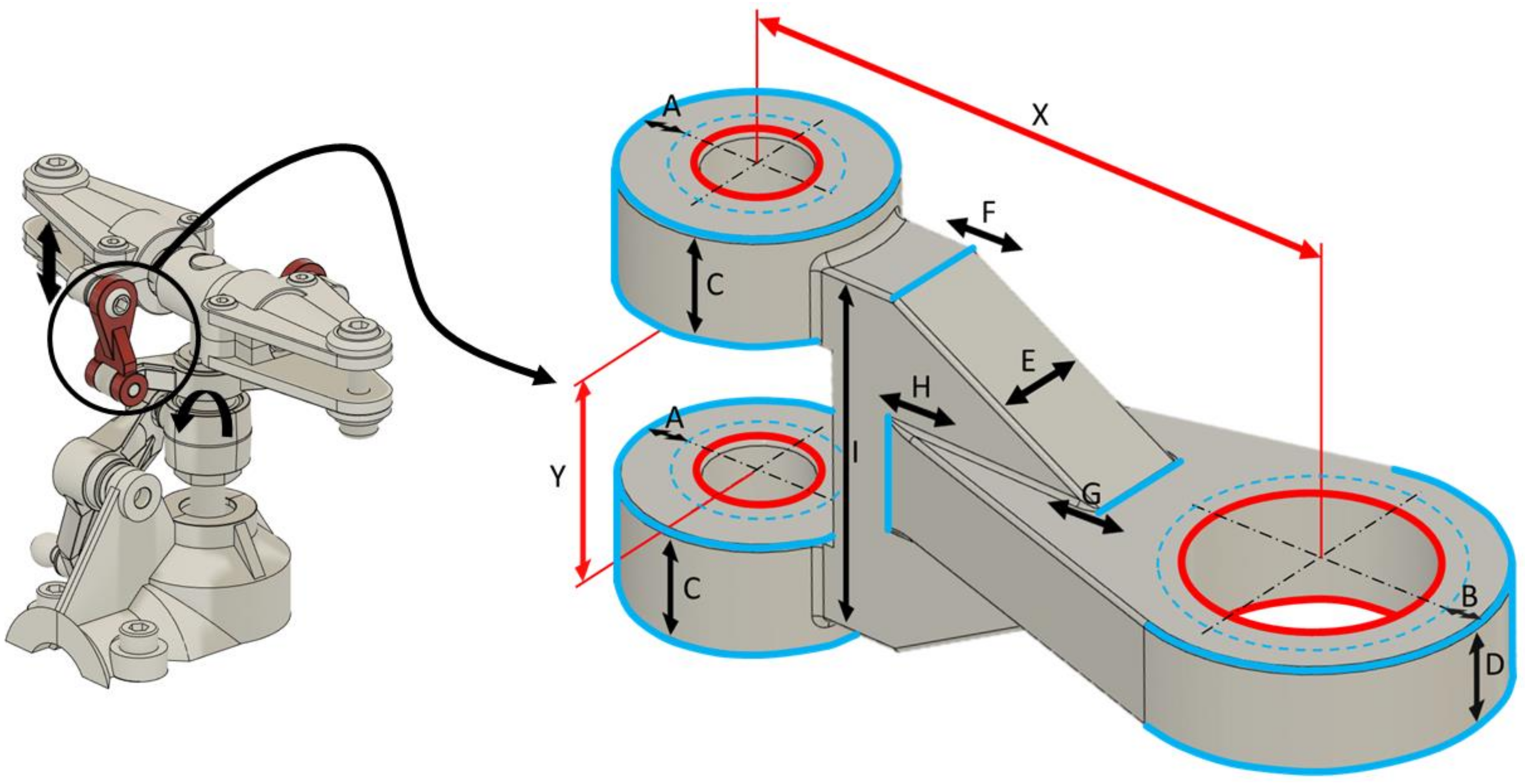 A
X
F
C
E
H
A
I
Y
G
C
B
D