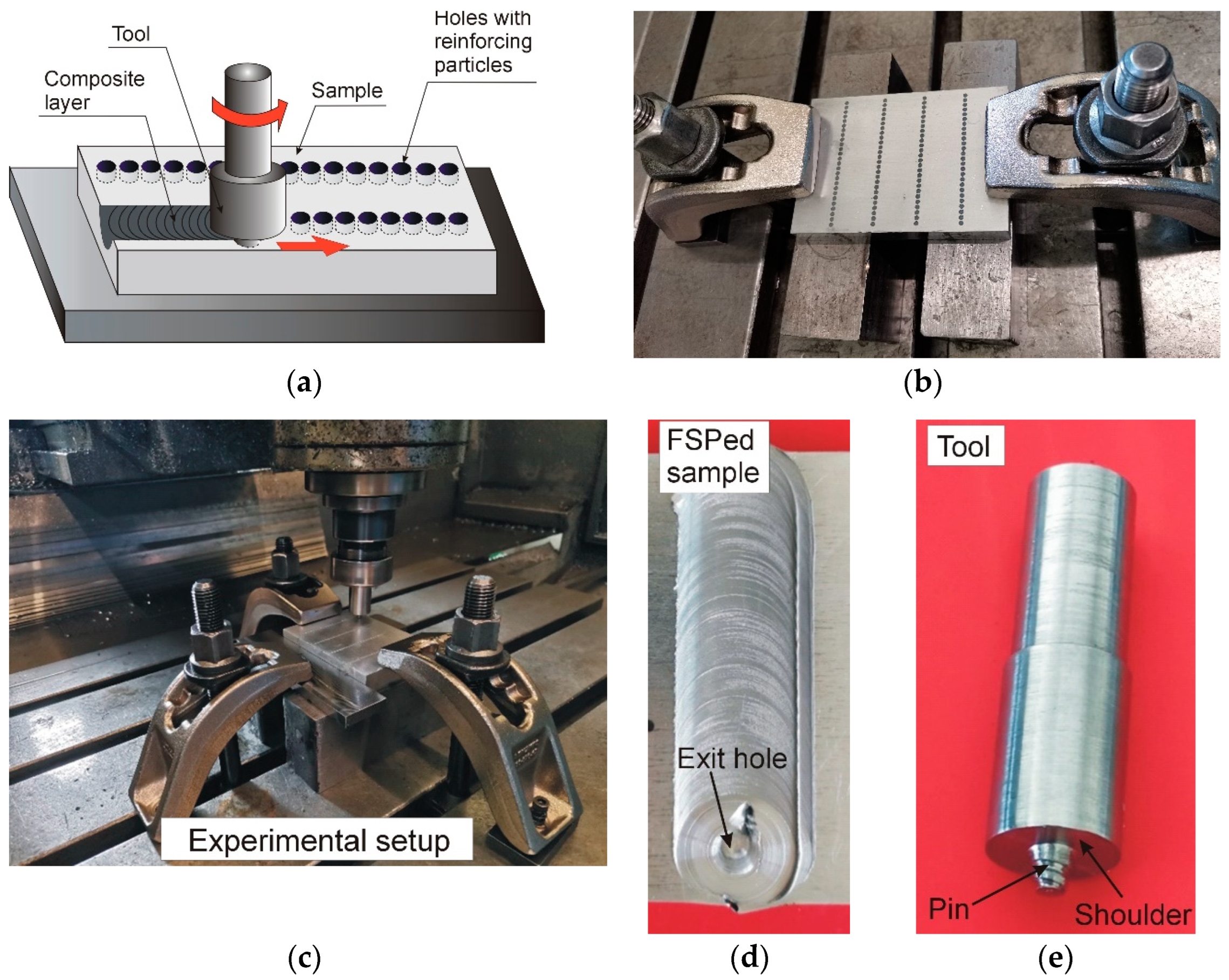 Tool

Composite layer

Sample

Holes with reinforcing particles

(a)

(b)

Experimental setup

(c)

FSPed sample

Exit hole

(d)

Tool

Pin

Shoulder

(e)