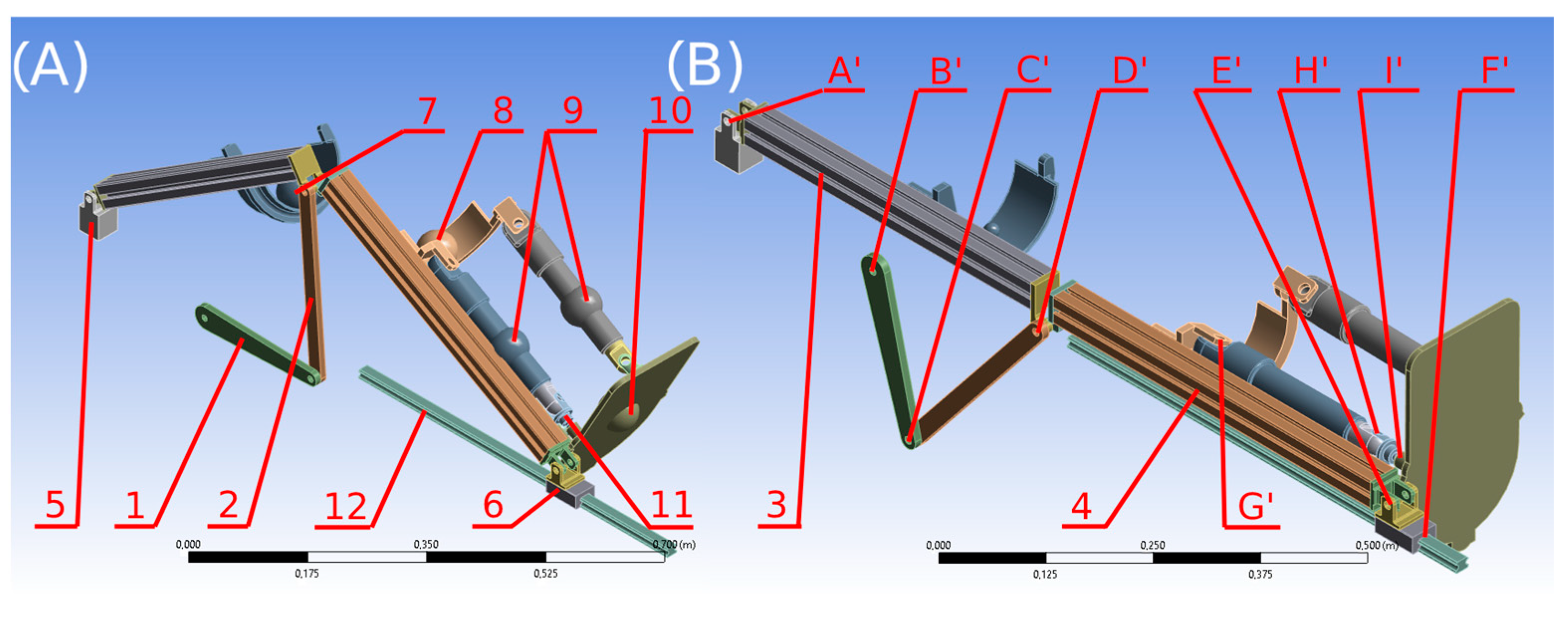 (A)

7 8 9 10

5 1 2 12 6 11

0,000 0,350 0,700 (m)

0,175 0,525

(B)

A' B' C' D' E' H' I' F'

3 4 G'

0,000 0,250 0,500 (m)

0,125 0,375