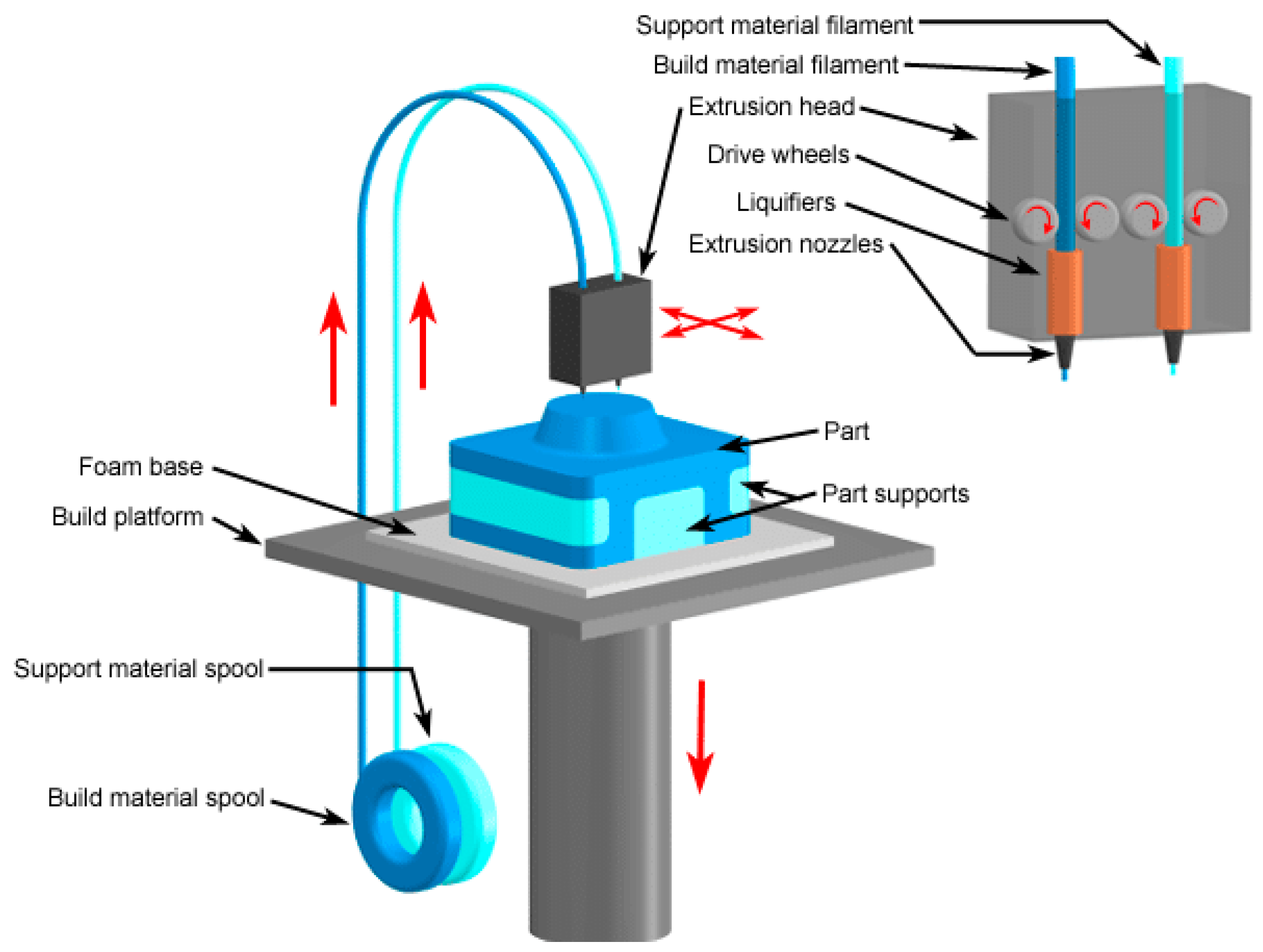 Support material filament
Build material filament
Extrusion head
Drive wheels
Liquifiers
Extrusion nozzles
Part
Foam base
Part supports
Build platform
Support material spool
Build material spool