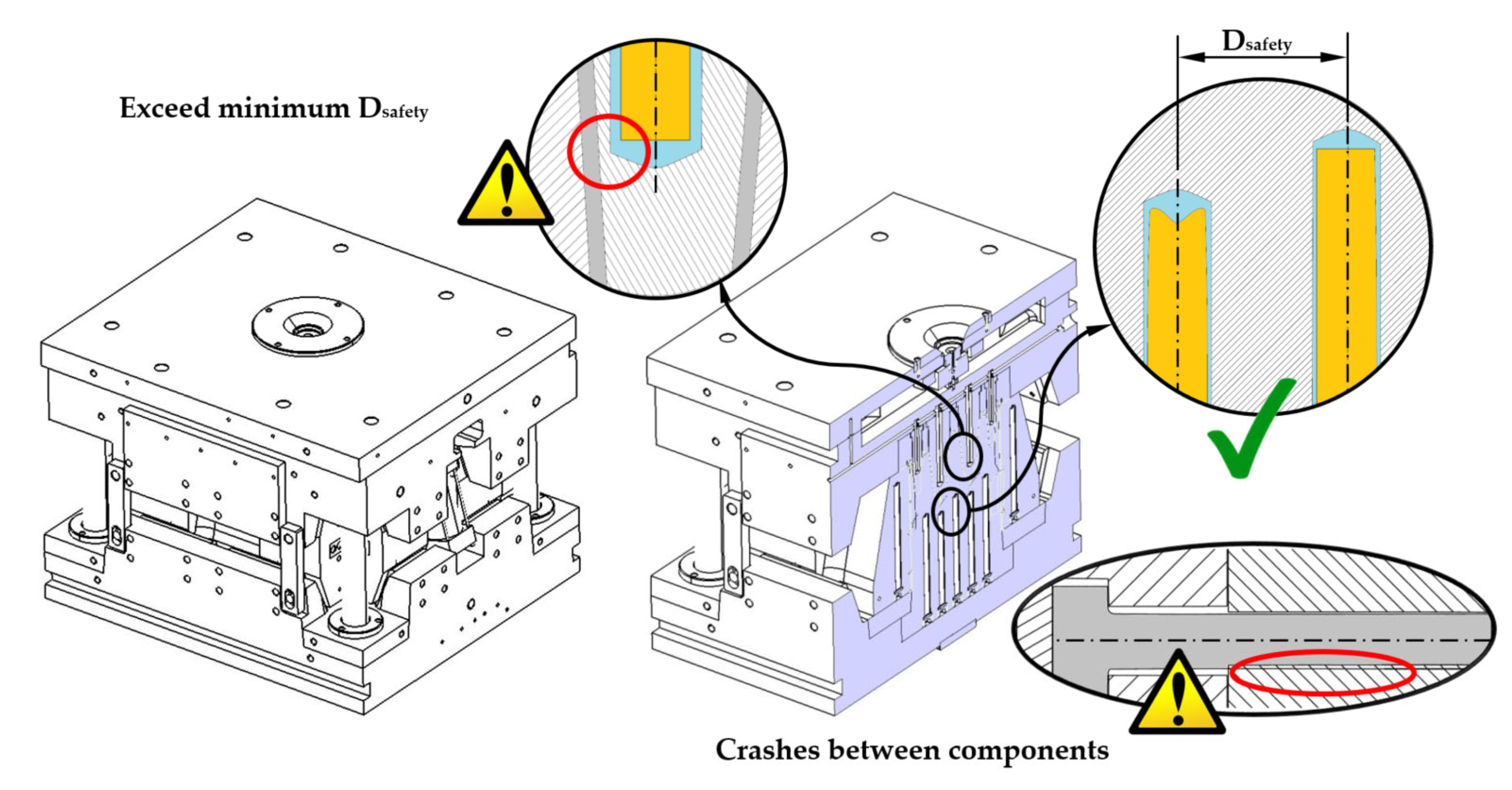 Exceed minimum $D_{safety}$

$D_{safety}$

Crashes between components