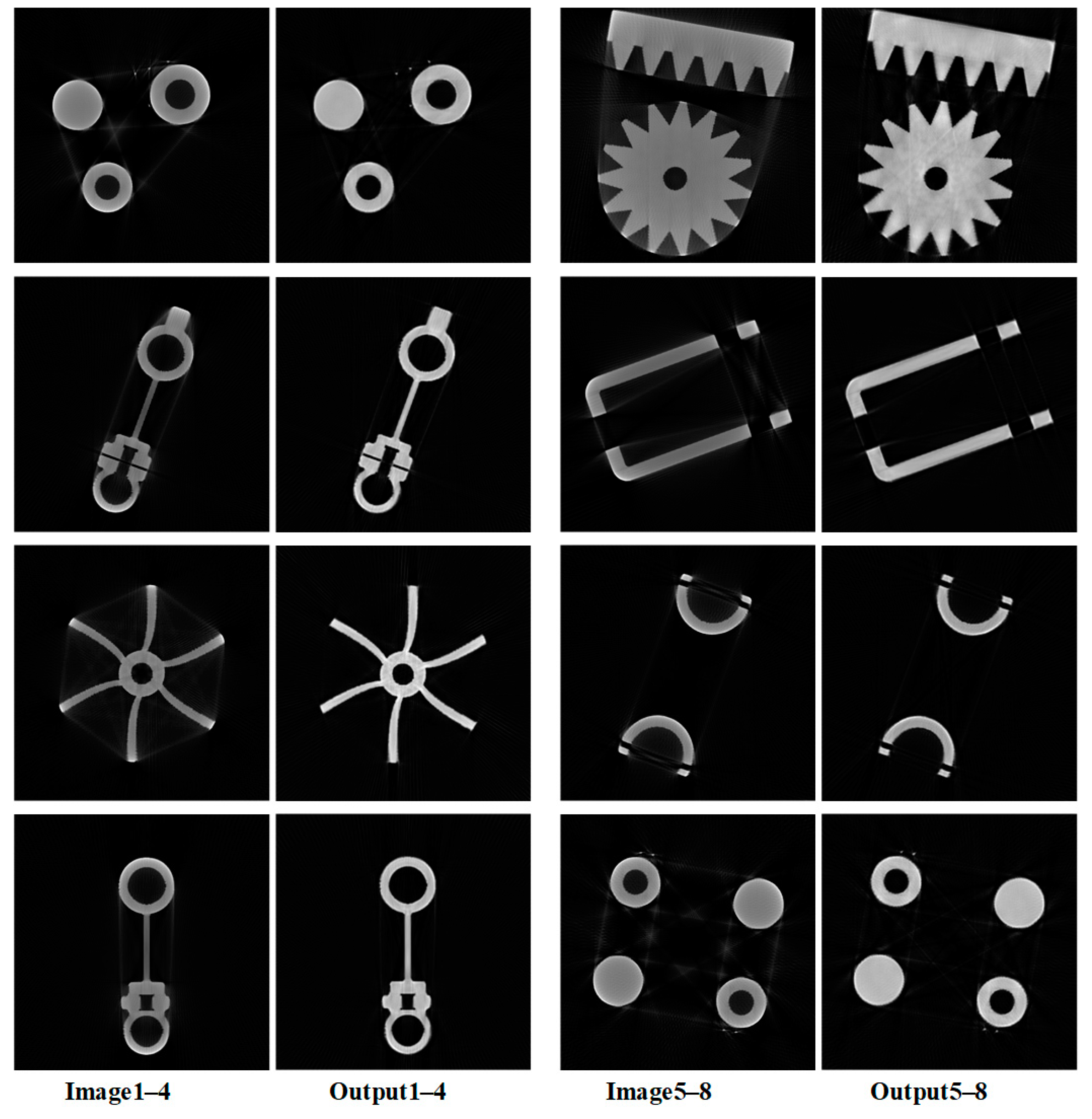 Image1–4

Output1–4

Image5–8

Output5–8