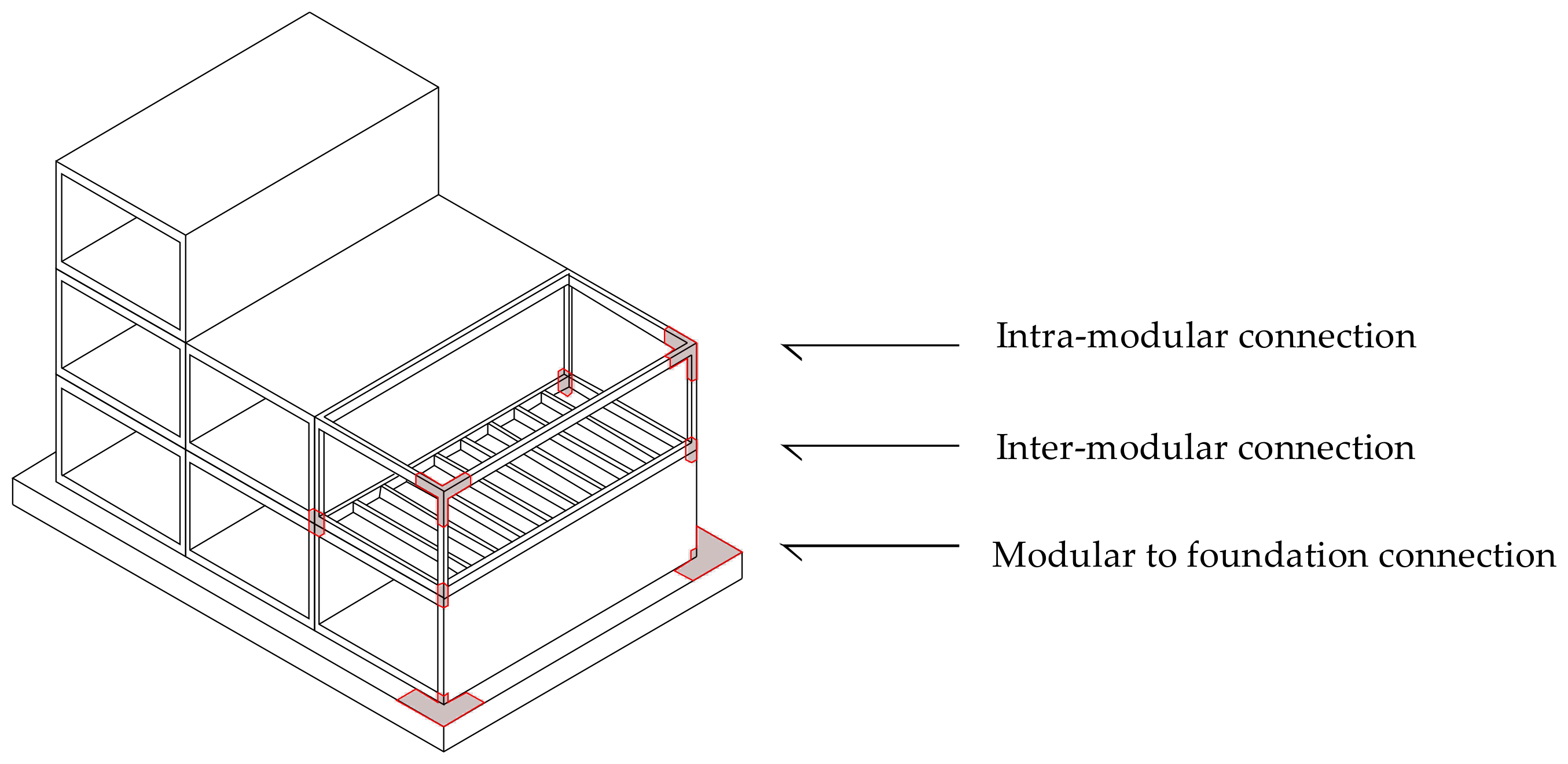 Intra-modular connection

Inter-modular connection

Modular to foundation connection