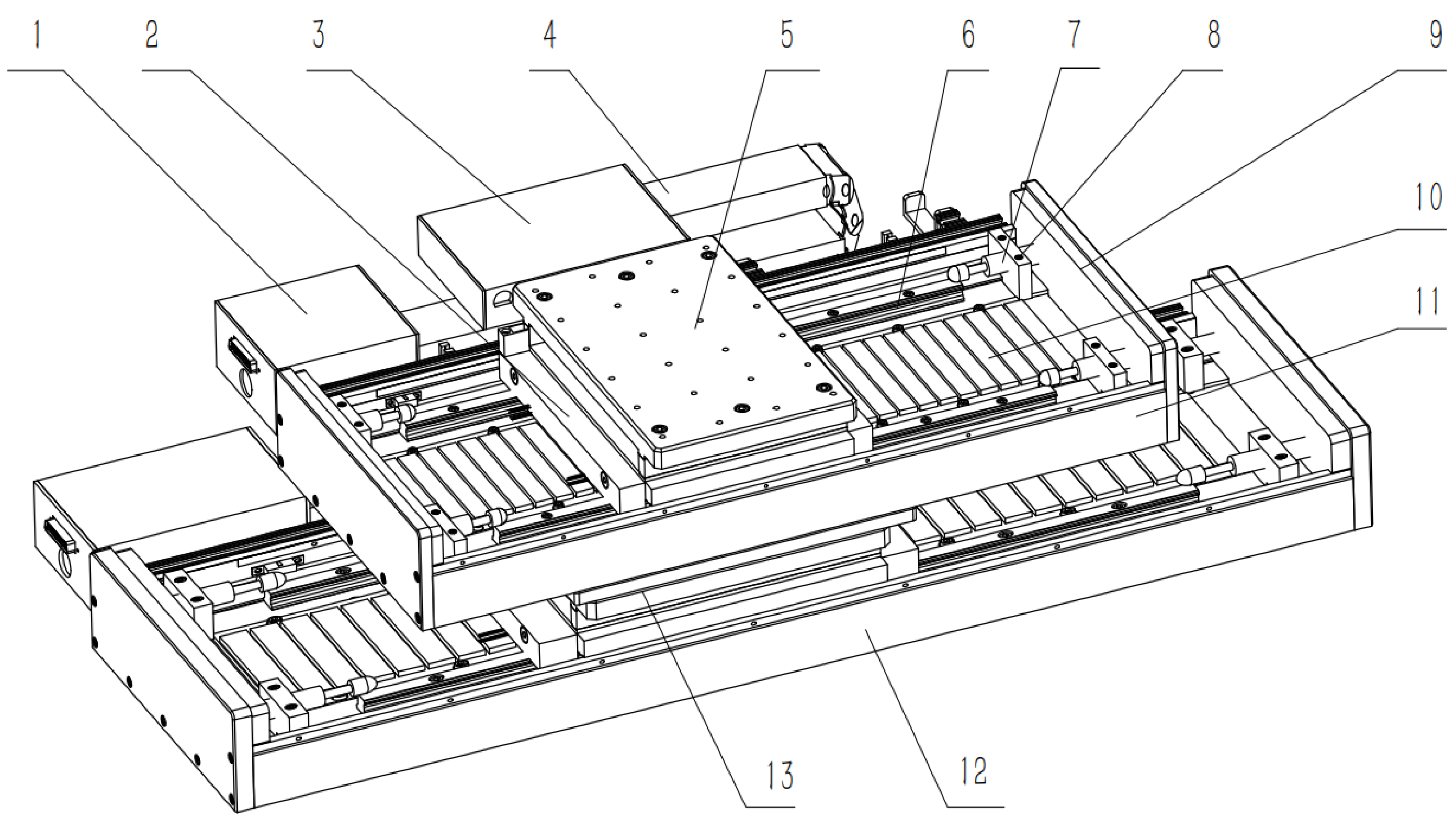 1 2 3 4 5 6 7 8 9

10

11

13 12