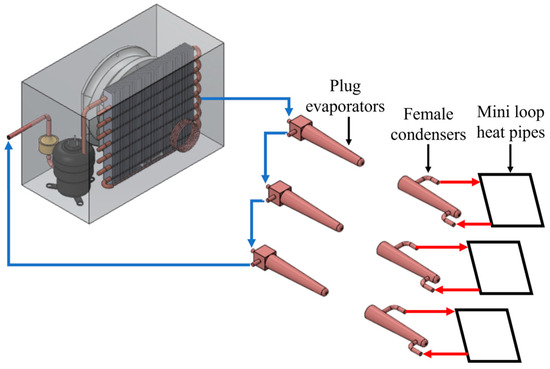 Plug evaporators

Female condensers

Mini loop heat pipes