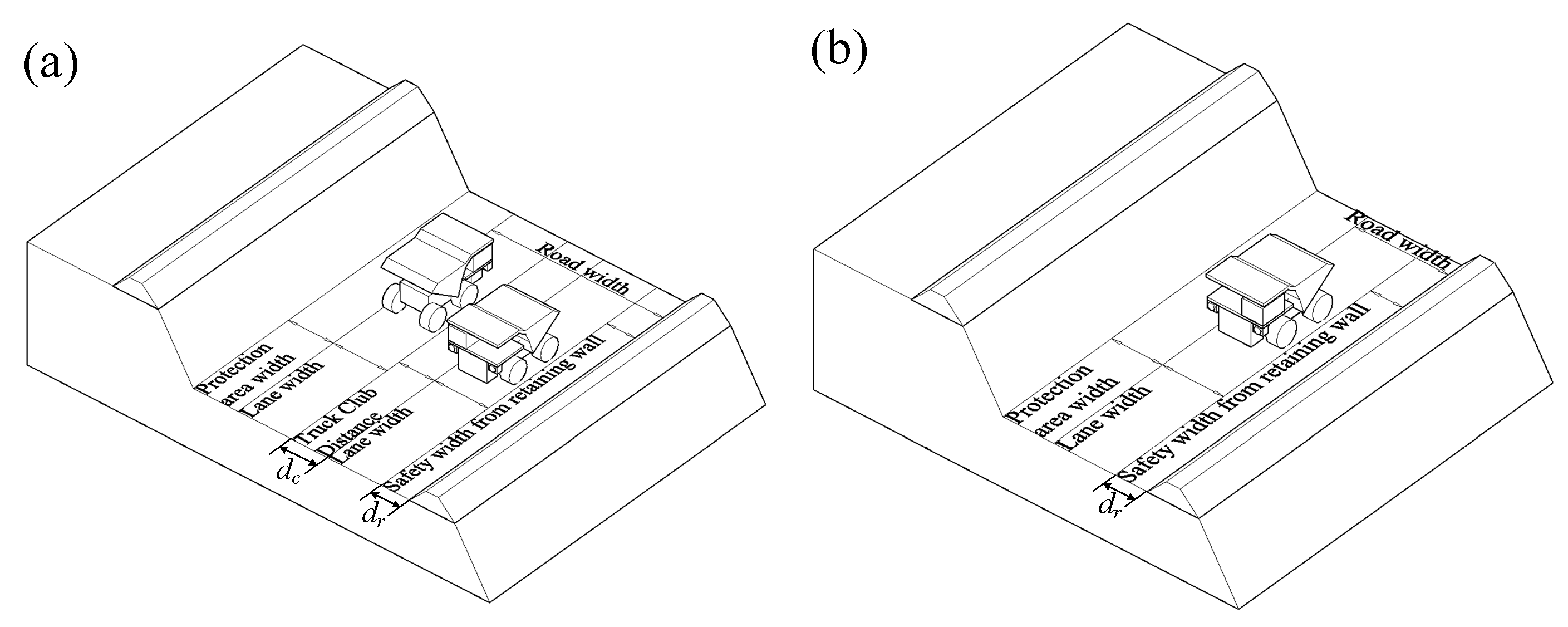 (a)

Road width

Protection area width

Lane width

Truck Club Distance

Lane width

Safety width from retaining wall

$d_c$

$d_r$

(b)

Road width

Protection area width

Lane width

Safety width from retaining wall

$d_r$