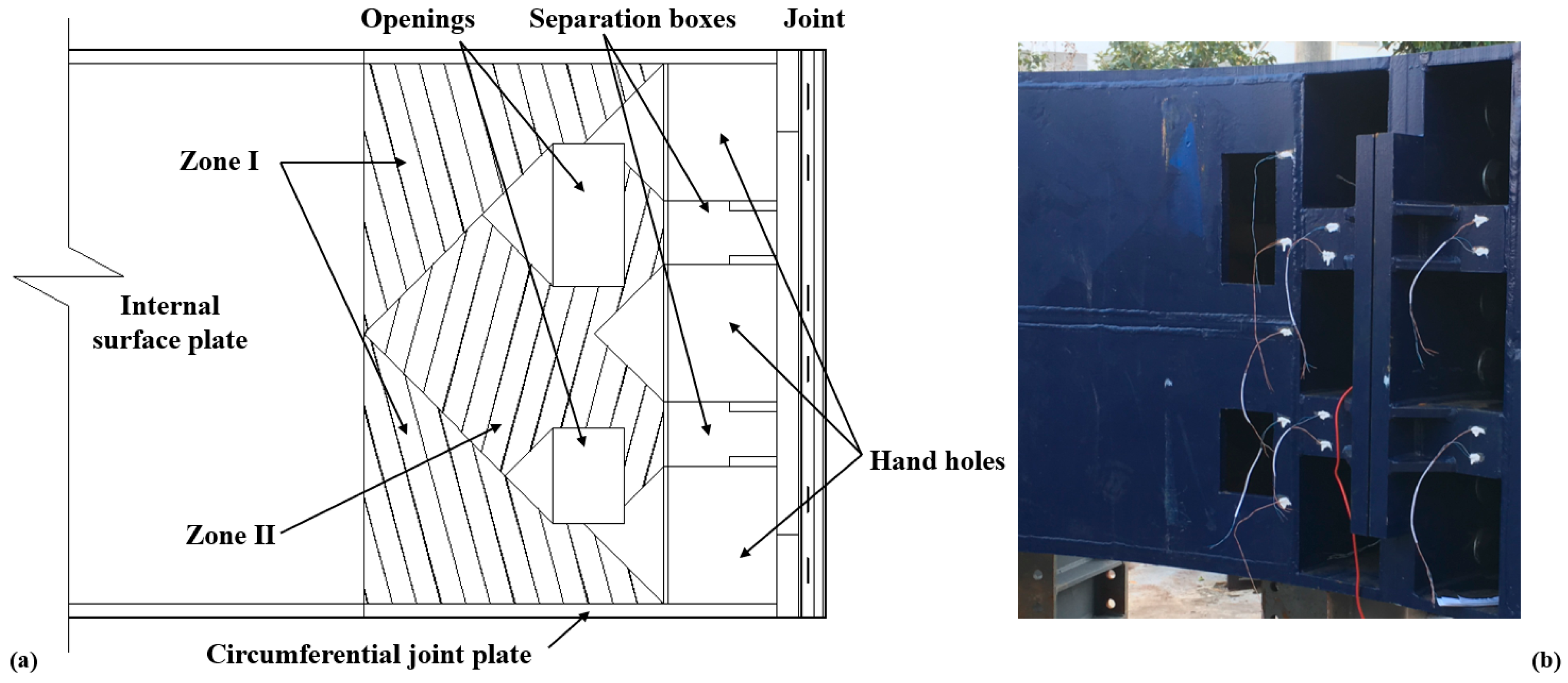 Openings
Separation boxes
Joint
Zone I
Internal surface plate
Hand holes
Zone II
Circumferential joint plate
(a)
(b)