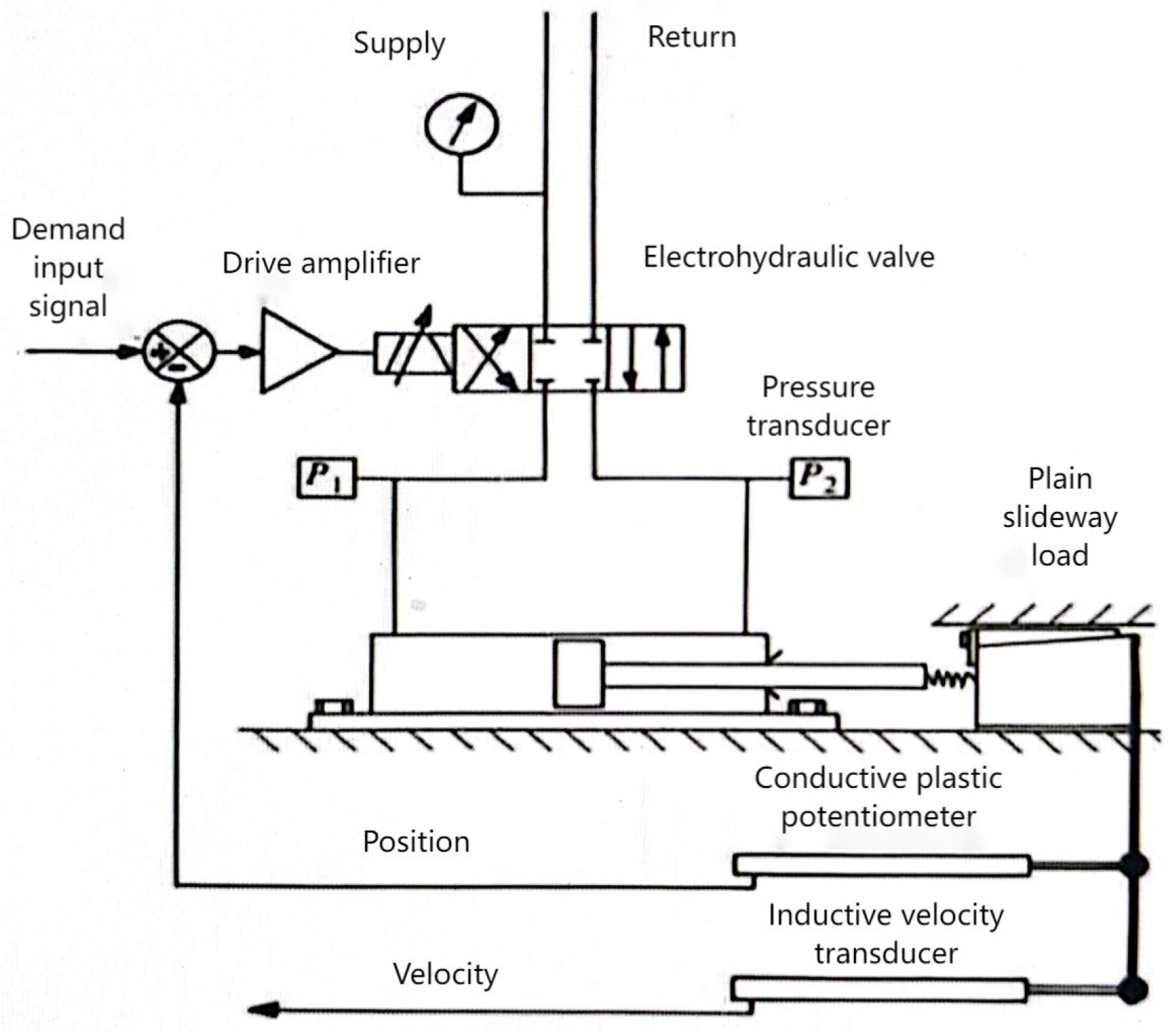 Supply

Return

Demand input signal

Drive amplifier

Electrohydraulic valve

+

−

Pressure transducer

$P_1$

$P_2$

Plain slideway load

Conductive plastic potentiometer

Position

Inductive velocity transducer

Velocity