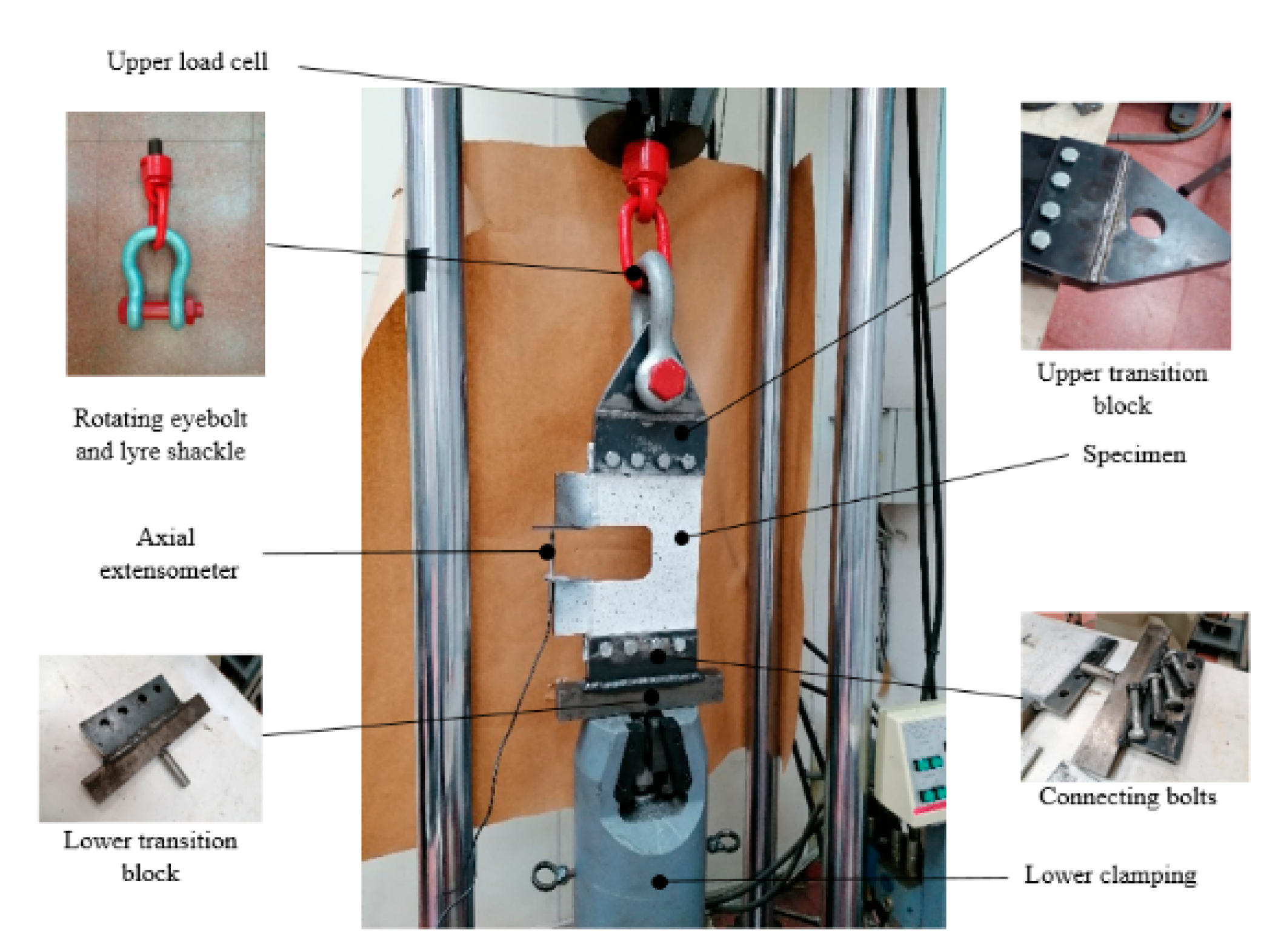 Upper load cell

Rotating eyebolt and lyre shackle

Axial extensometer

Lower transition block

Upper transition block

Specimen

Connecting bolts

Lower clamping