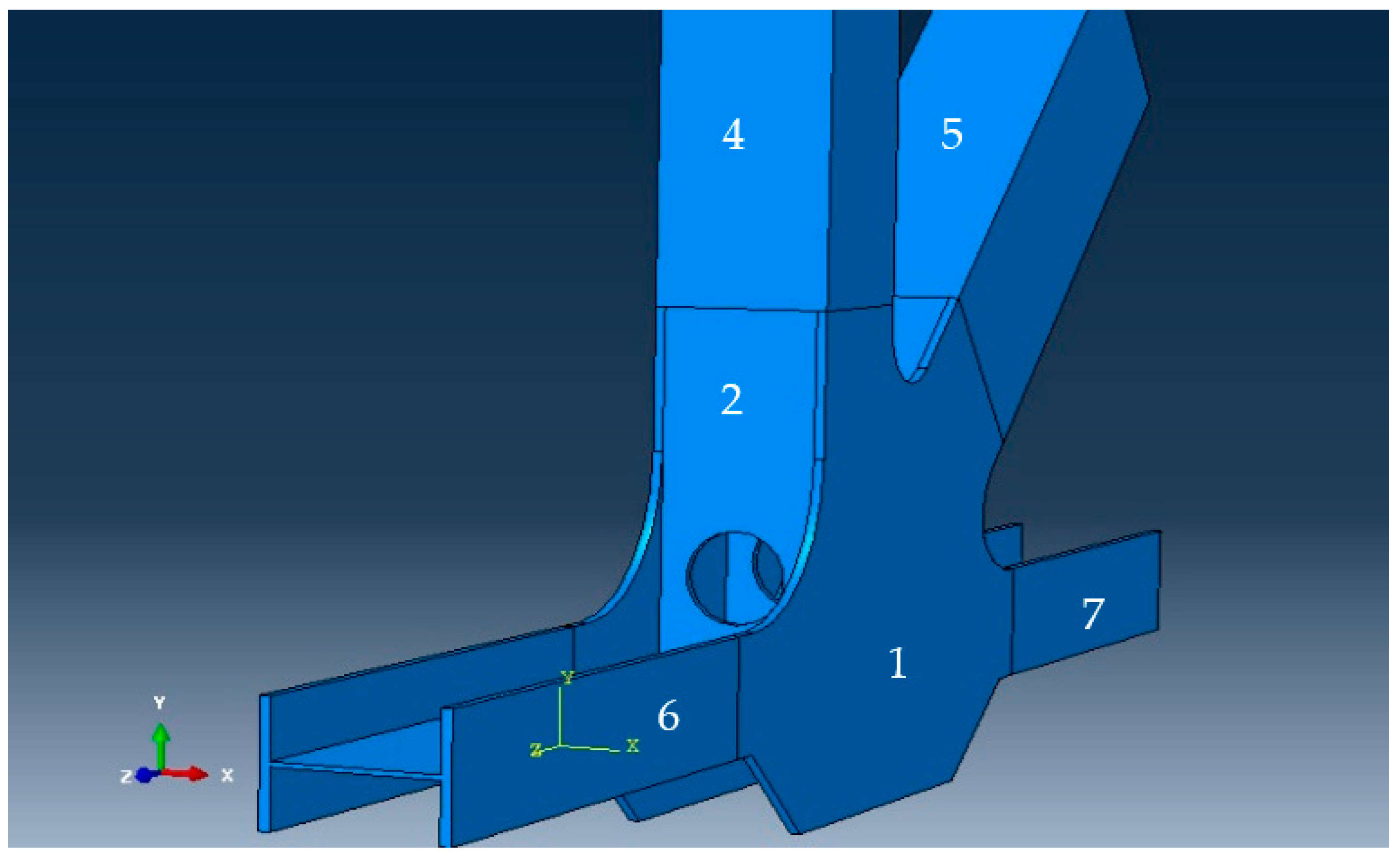 4
5
2
7
1
6
Y
Z
X
Y
Z
X