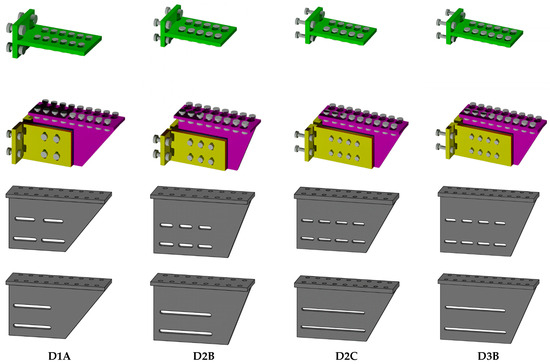 D1A D2B D2C D3B