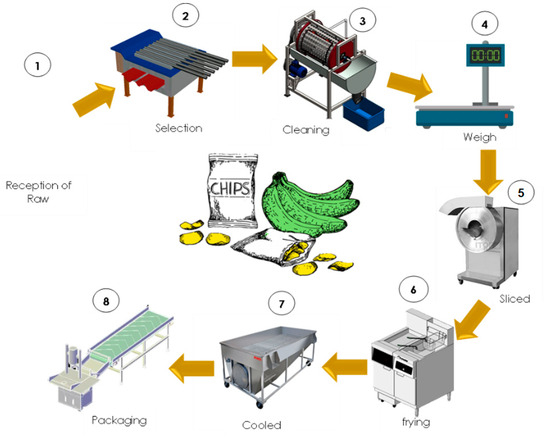 1

Reception of Raw

2

Selection

3

Cleaning

4

00:00

Weigh

CHIPS

5

Sliced

6

frying

7

Cooled

8

Packaging