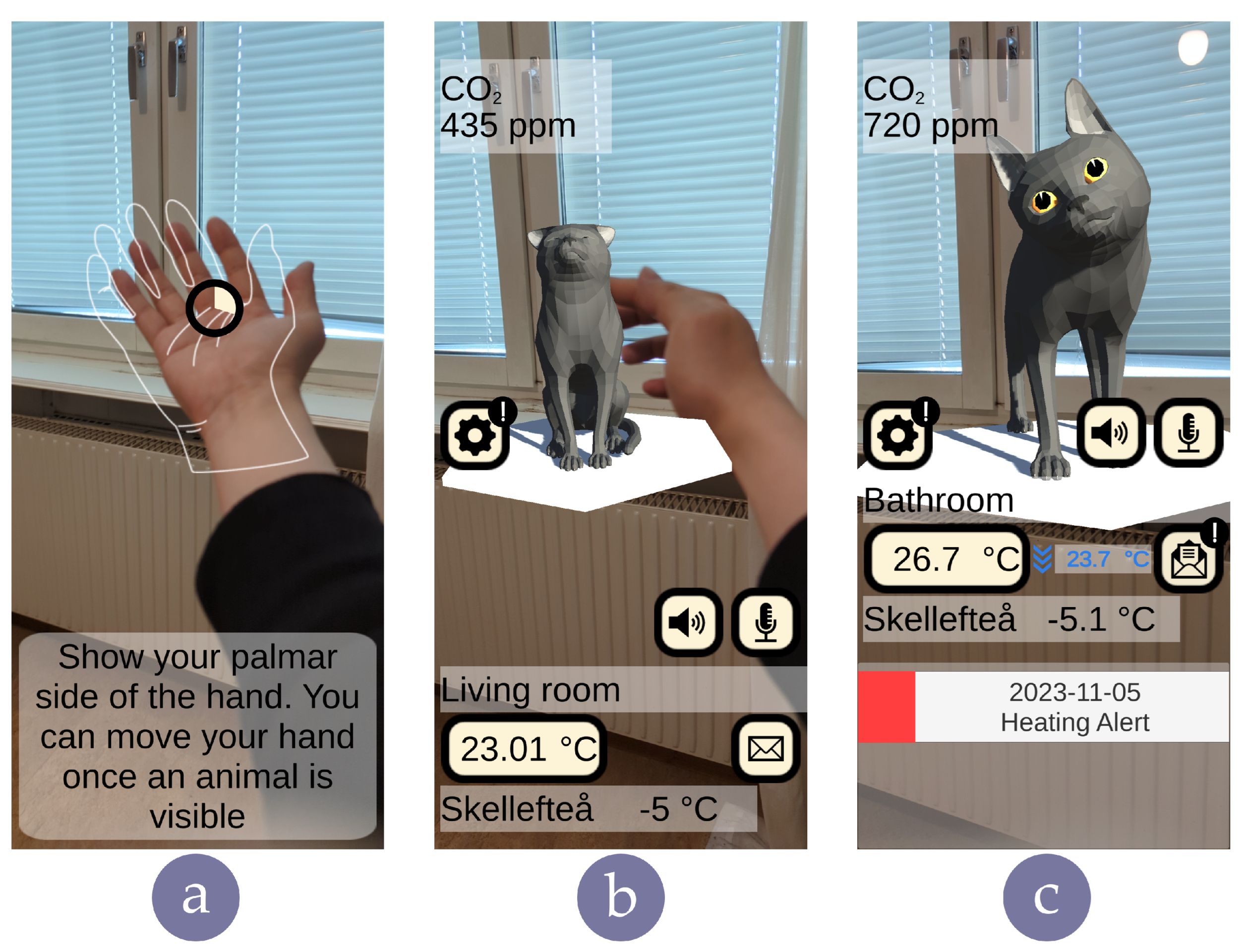 Show your palmar side of the hand. You can move your hand once an animal is visible

a

$CO_2$
435 ppm

!

Living room

23.01 °C

Skellefteå -5 °C

b

$CO_2$
720 ppm

!

Bathroom

26.7 °C

23.7 °C

!

Skellefteå -5.1 °C

2023-11-05
Heating Alert

c