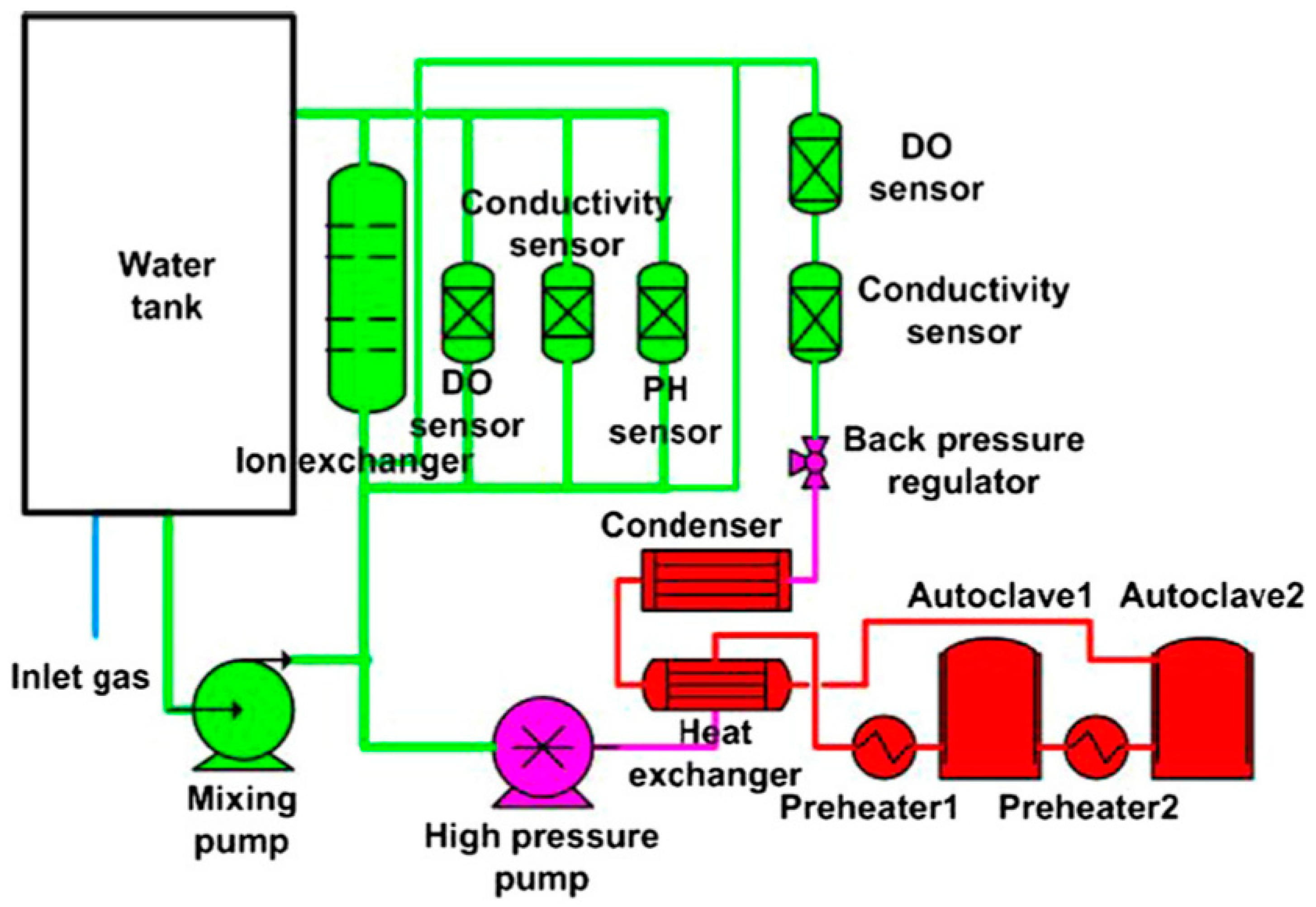 Water tank

Conductivity sensor

DO sensor

Conductivity sensor

DO sensor

PH sensor

Ion exchanger

Back pressure regulator

Condenser

Autoclave1

Autoclave2

Inlet gas

Heat exchanger

Mixing pump

High pressure pump

Preheater1

Preheater2