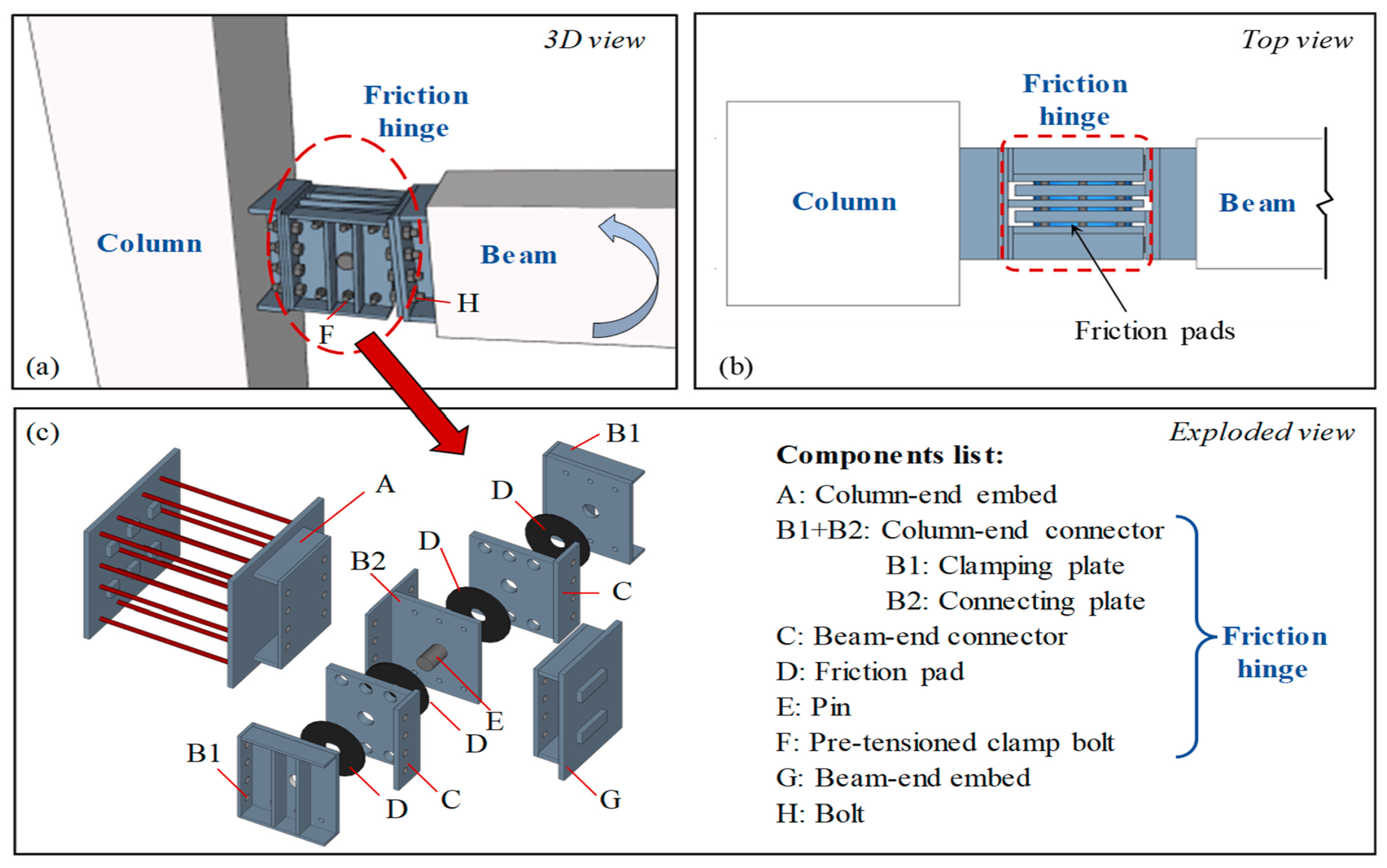 3D view

Friction hinge

Column

Beam

H

F

(a)

Top view

Friction hinge

Column

Beam

Friction pads

(b)

(c)

Exploded view

B1

A

D

D

B2

C

E

D

B1

D

C

G

Components list:

A: Column-end embed

B1+B2: Column-end connector

B1: Clamping plate

B2: Connecting plate

C: Beam-end connector

D: Friction pad

E: Pin

F: Pre-tensioned clamp bolt

G: Beam-end embed

H: Bolt

Friction hinge