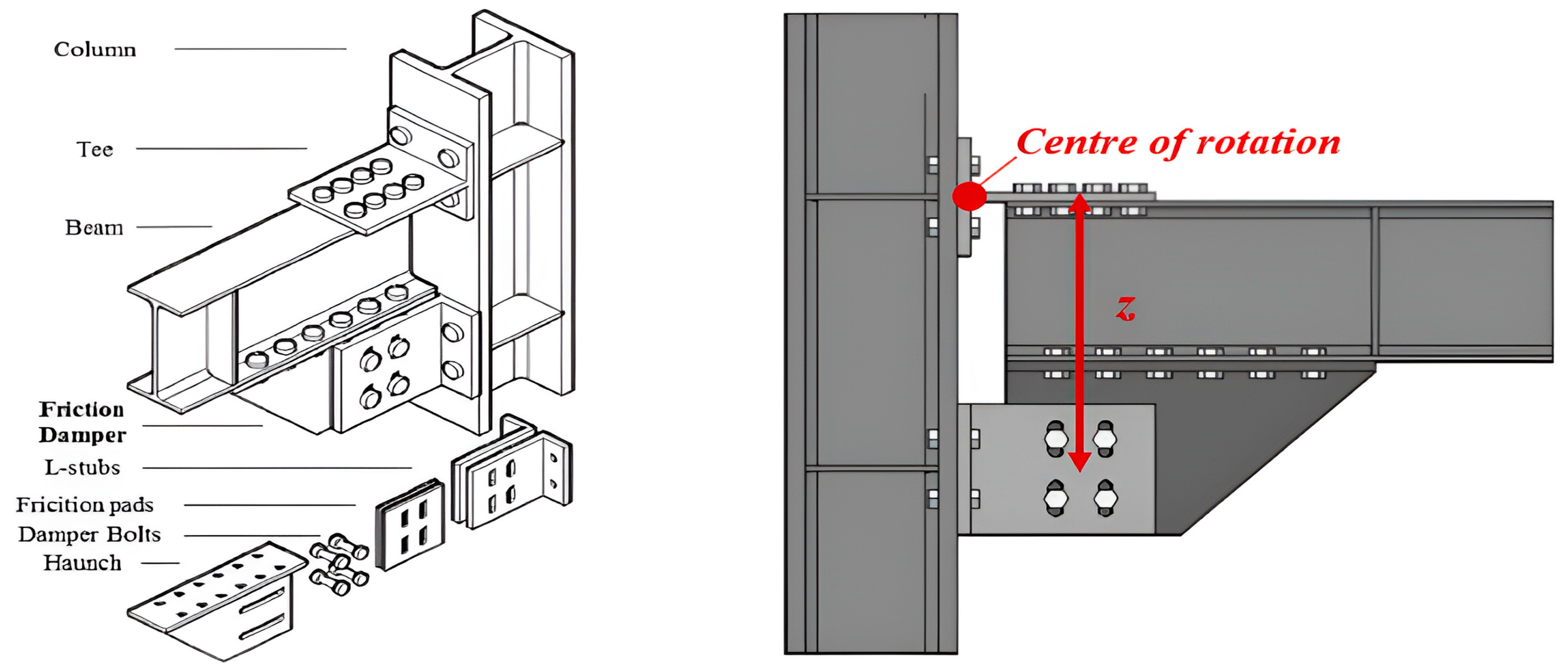 Column
Tee
Beam
Friction Damper
L-stubs
Fricition pads
Damper Bolts
Haunch

Centre of rotation
z