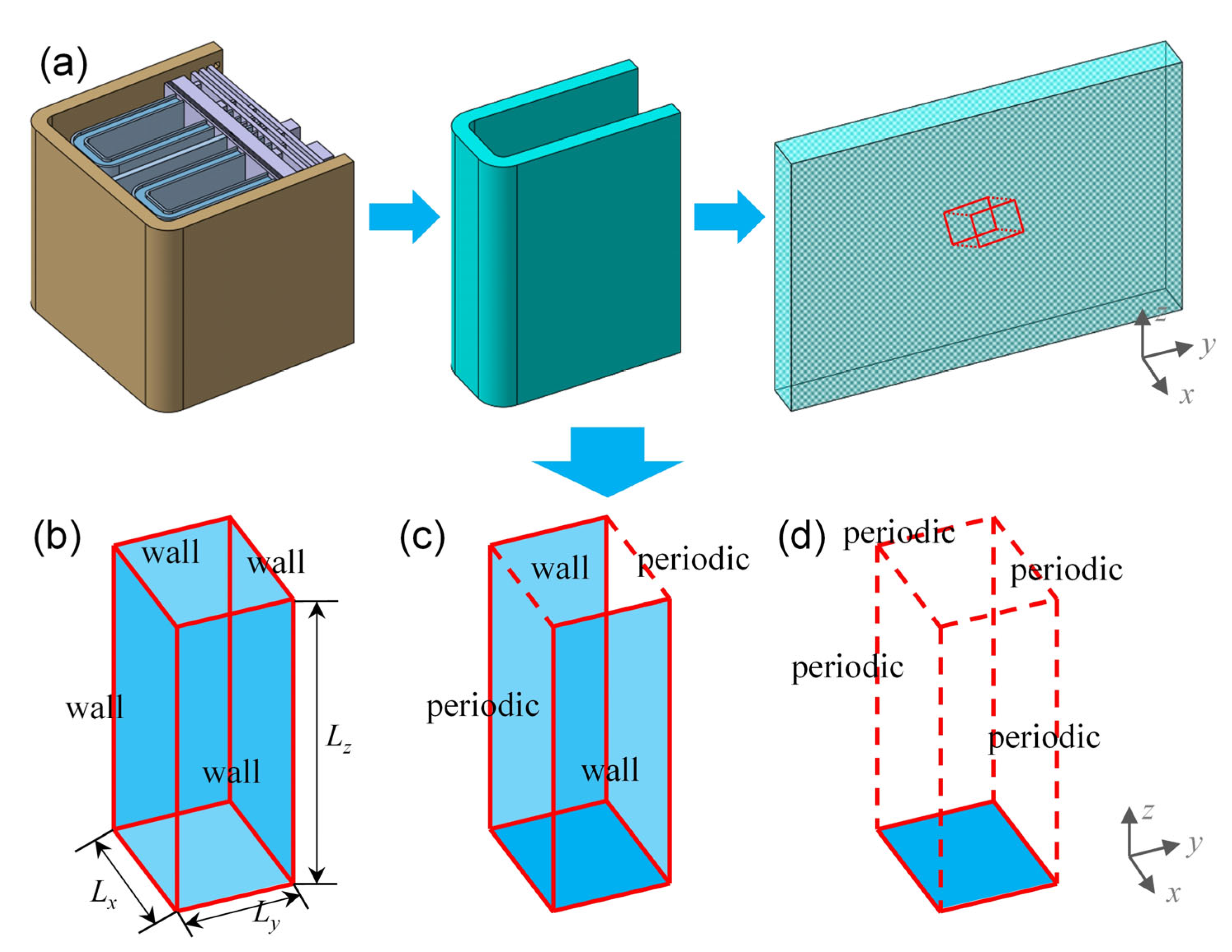 (a)

$z$
$y$
$x$

(b)
wall
wall
wall
wall
$L_z$
$L_x$
$L_y$

(c)
wall
periodic
periodic
wall

(d)
periodic
periodic
periodic
periodic

$z$
$y$
$x$