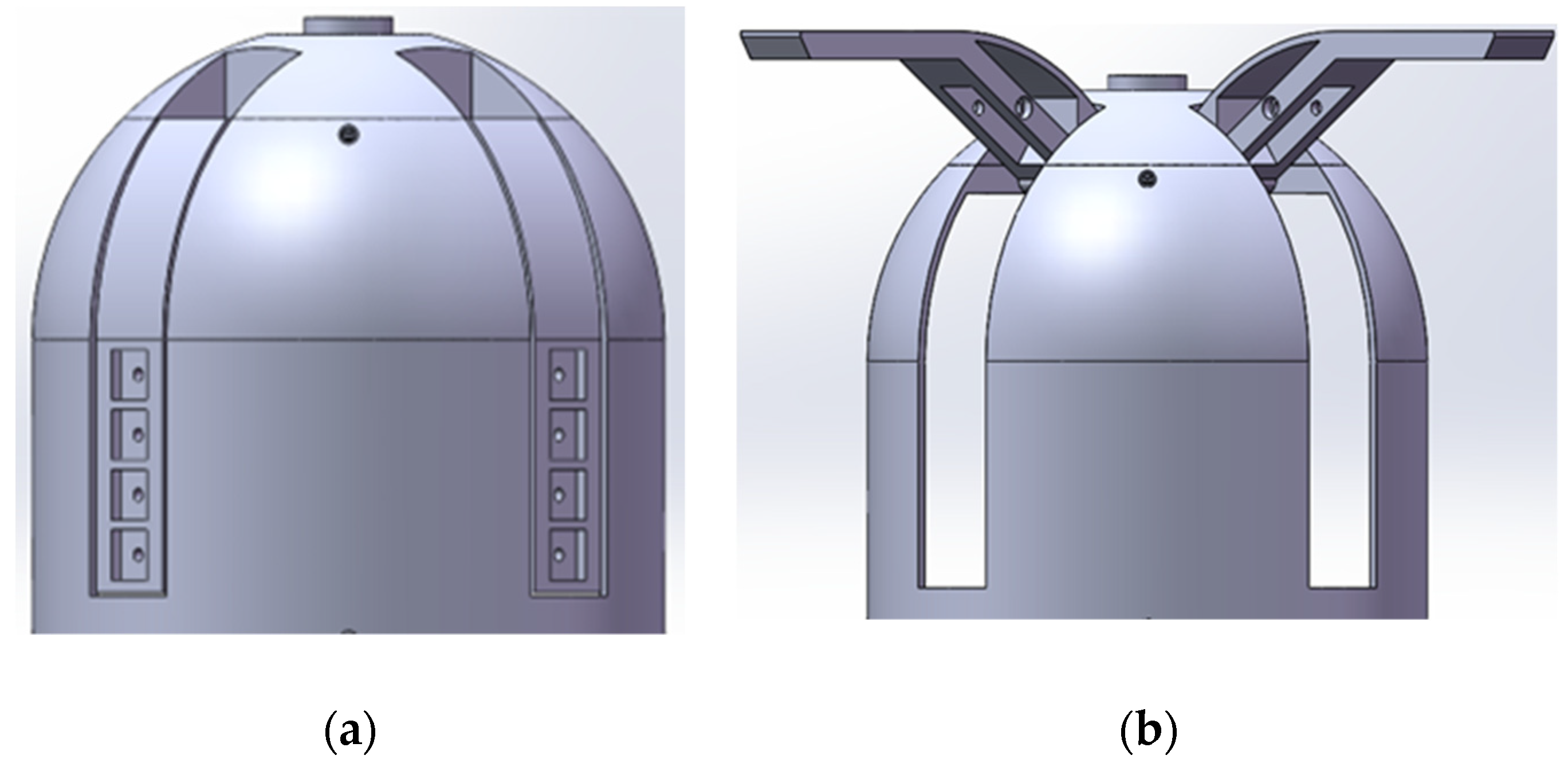 (a)

(b)