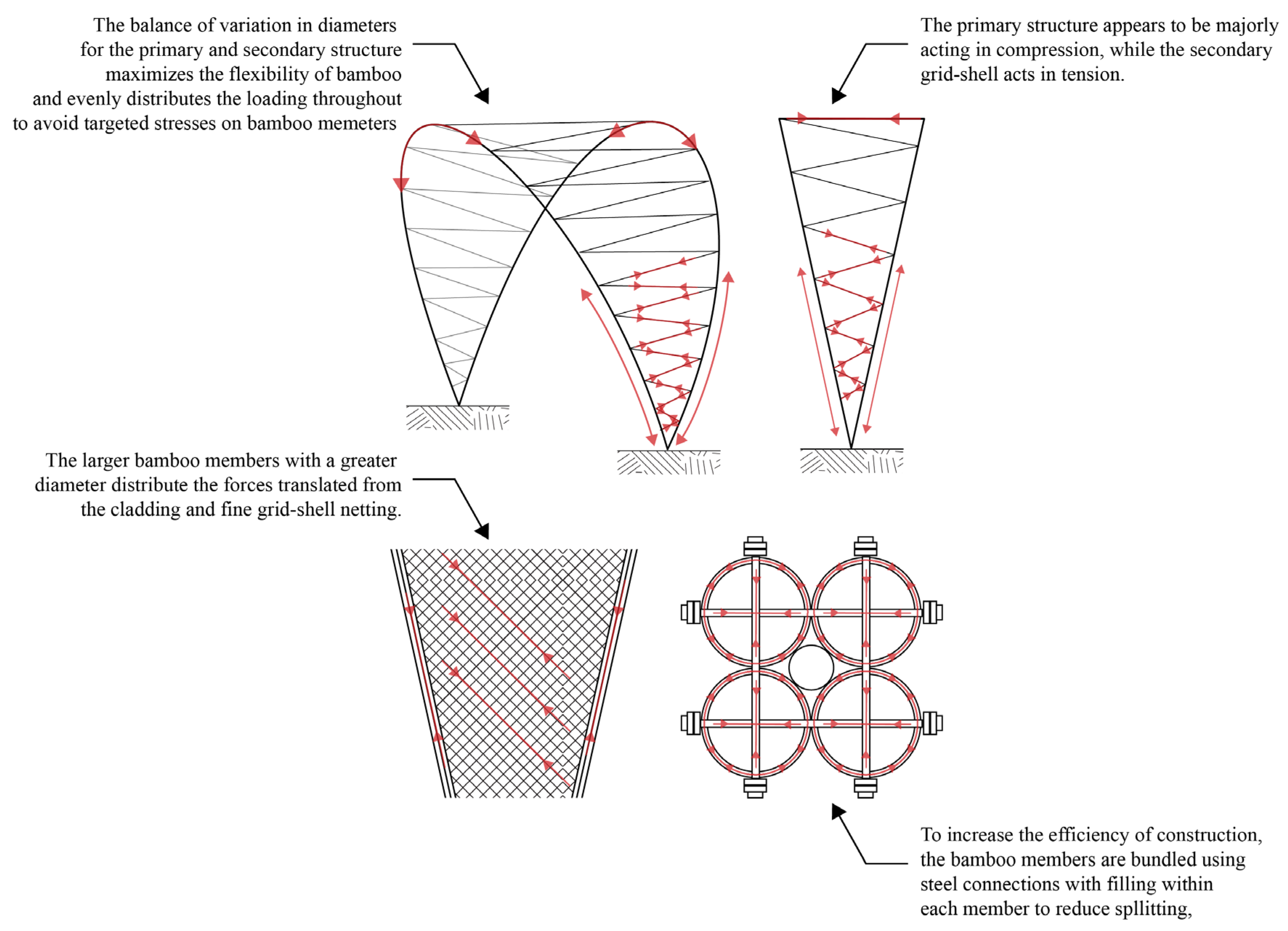 The balance of variation in diameters for the primary and secondary structure maximizes the flexibility of bamboo and evenly distributes the loading throughout to avoid targeted stresses on bamboo memeters

The primary structure appears to be majorly acting in compression, while the secondary grid-shell acts in tension.

The larger bamboo members with a greater diameter distribute the forces translated from the cladding and fine grid-shell netting.

To increase the efficiency of construction, the bamboo members are bundled using steel connections with filling within each member to reduce spllitting,