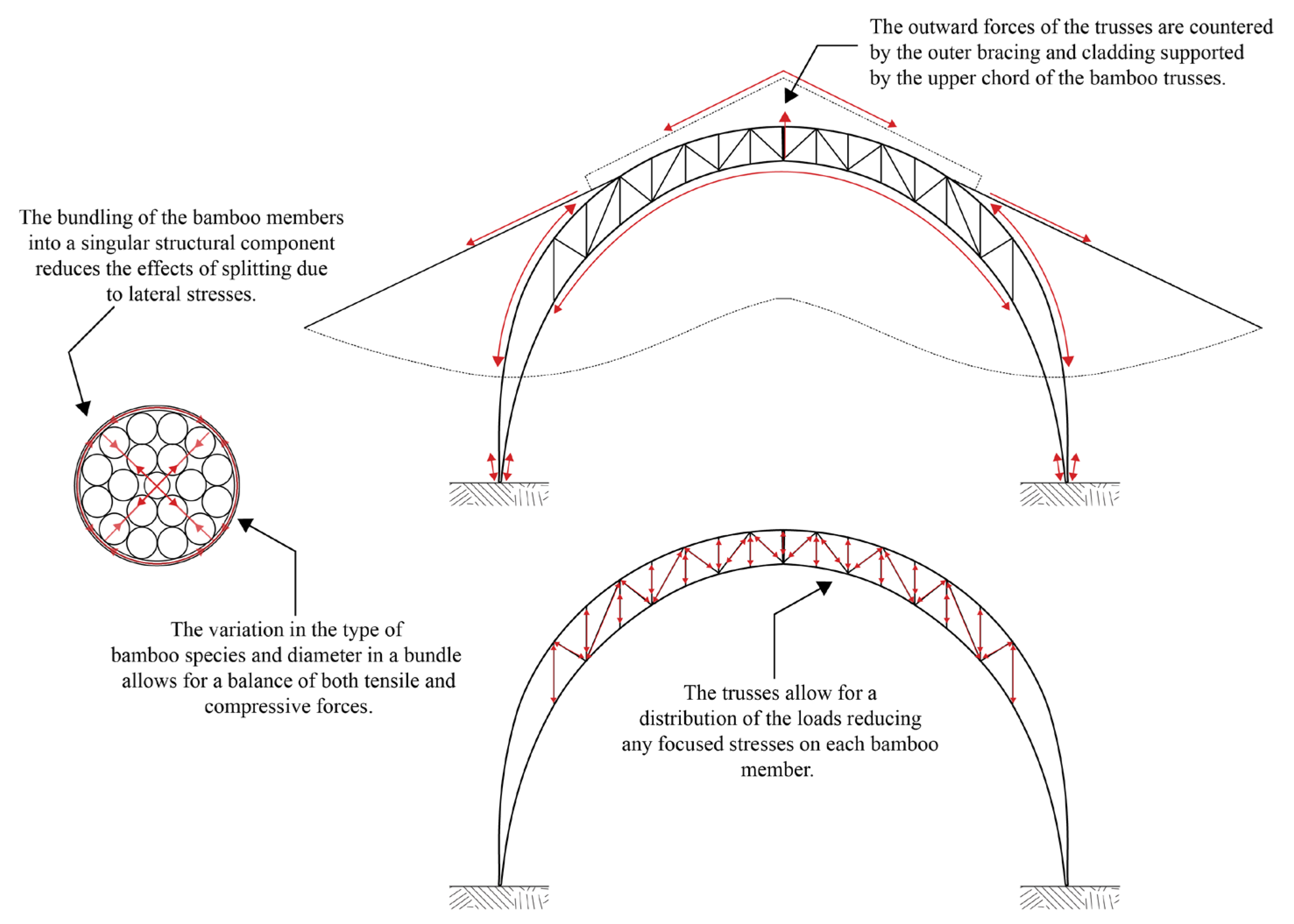 The outward forces of the trusses are countered by the outer bracing and cladding supported by the upper chord of the bamboo trusses.

The bundling of the bamboo members into a singular structural component reduces the effects of splitting due to lateral stresses.

The variation in the type of bamboo species and diameter in a bundle allows for a balance of both tensile and compressive forces.

The trusses allow for a distribution of the loads reducing any focused stresses on each bamboo member.