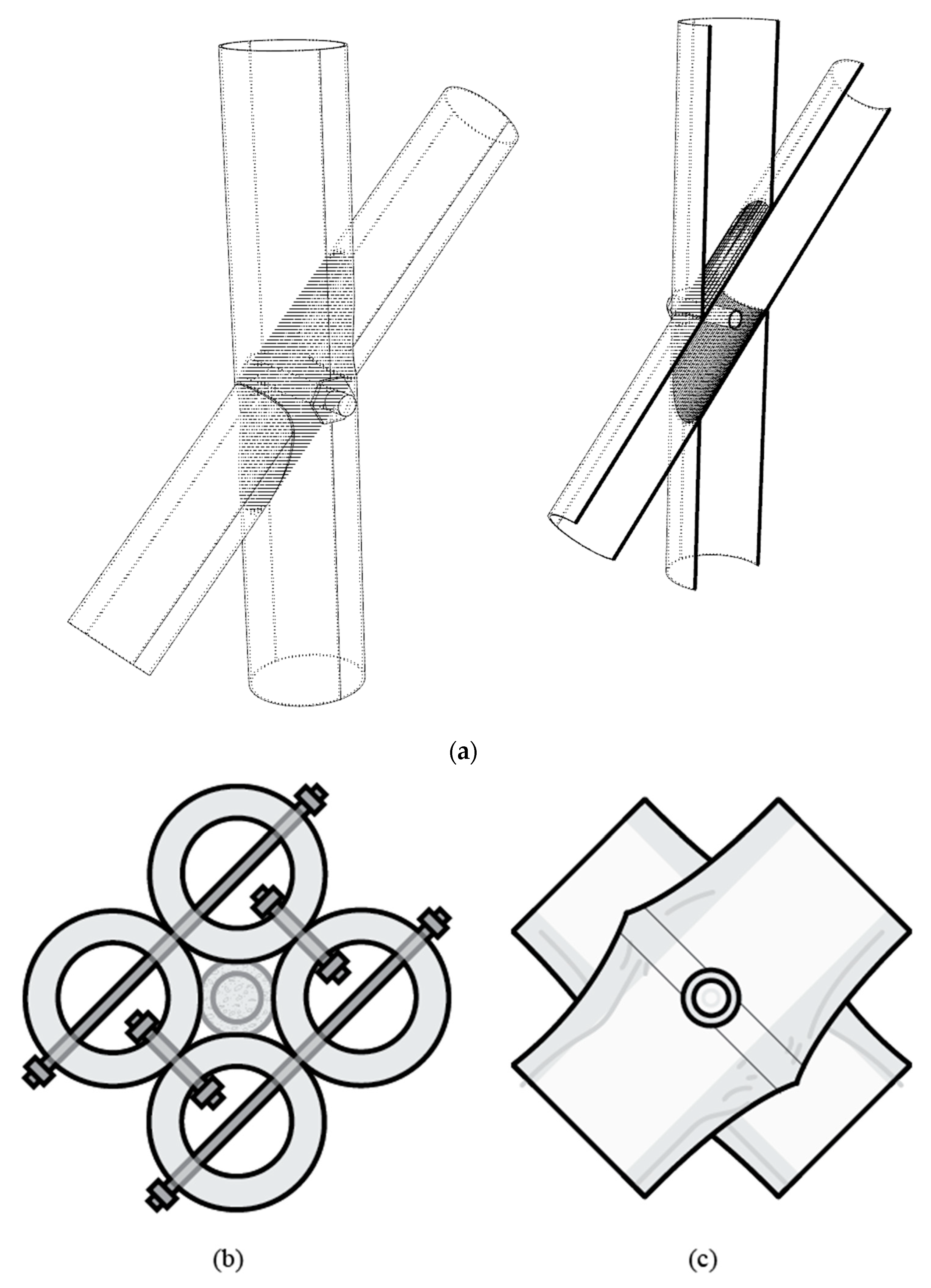 (a)

(b)

(c)